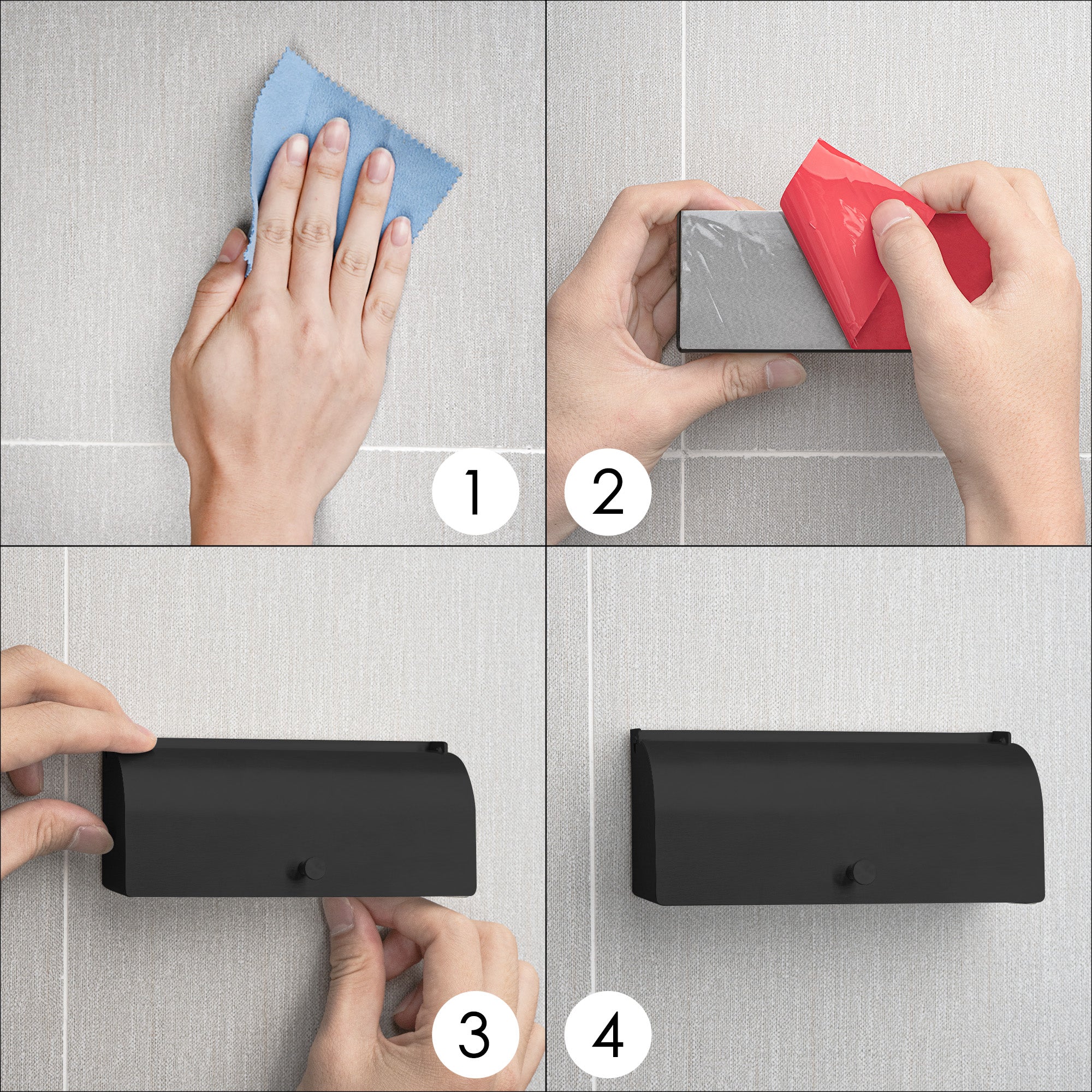 1

2

3

4