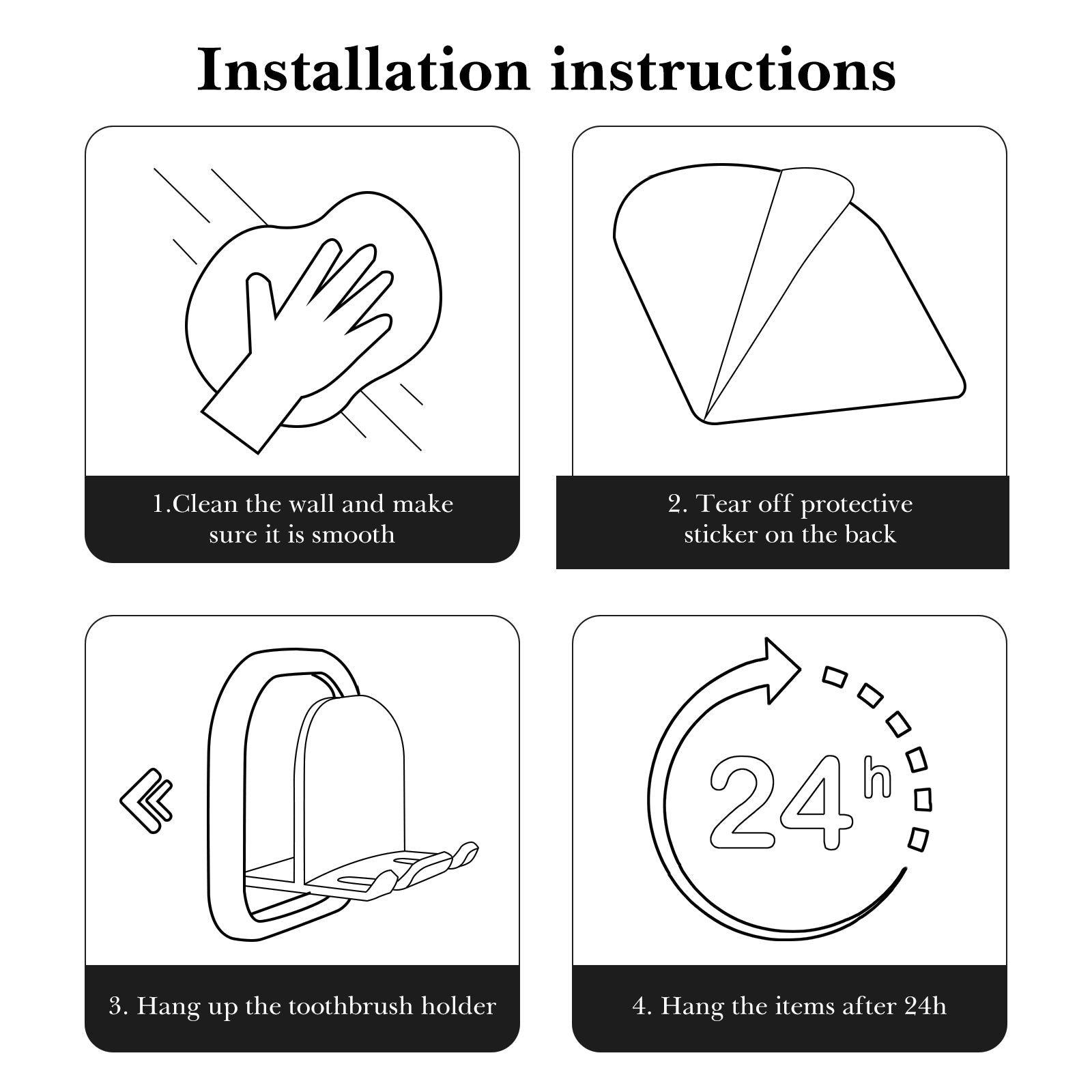 Installation instructions

1.Clean the wall and make sure it is smooth

2. Tear off protective sticker on the back

3. Hang up the toothbrush holder

24h

4. Hang the items after 24h