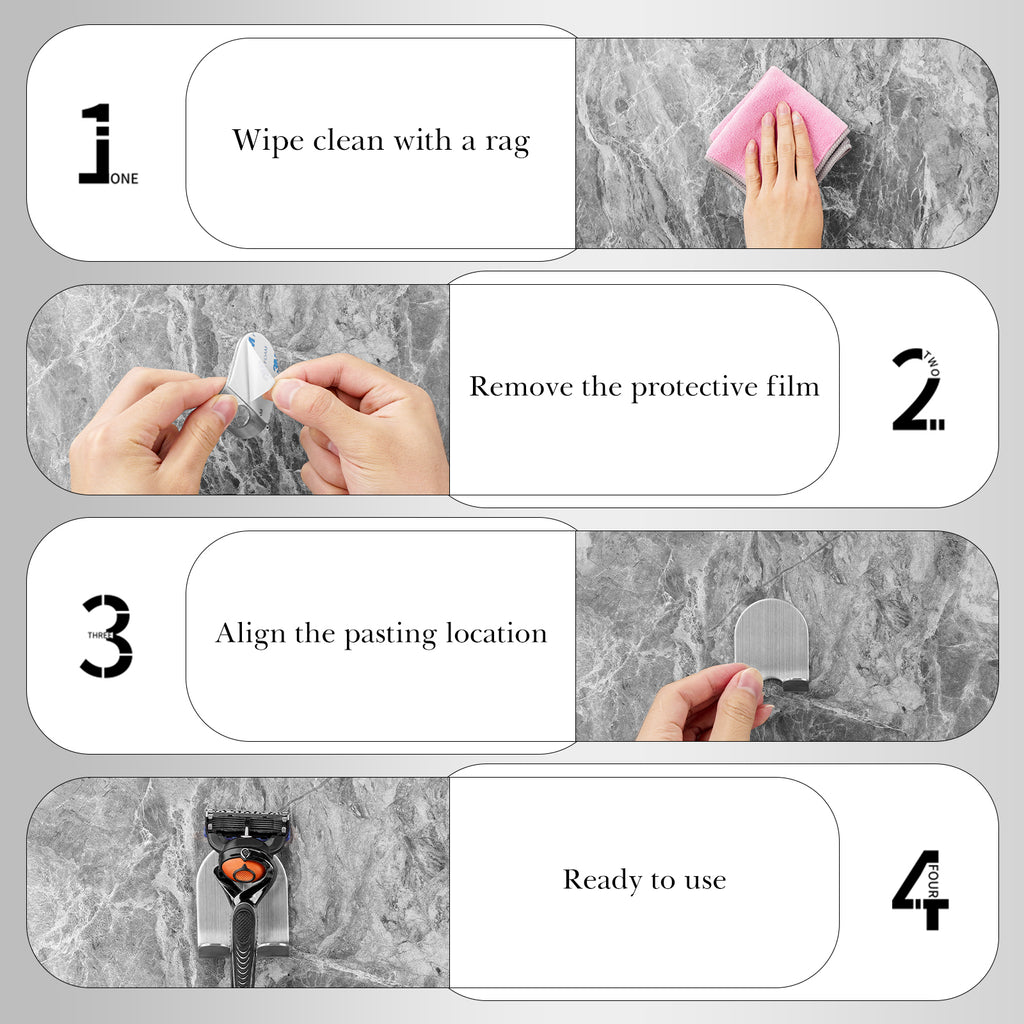 1 ONE

Wipe clean with a rag

Remove the protective film

2 TWO

3 THREE

Align the pasting location

Ready to use

4 FOUR