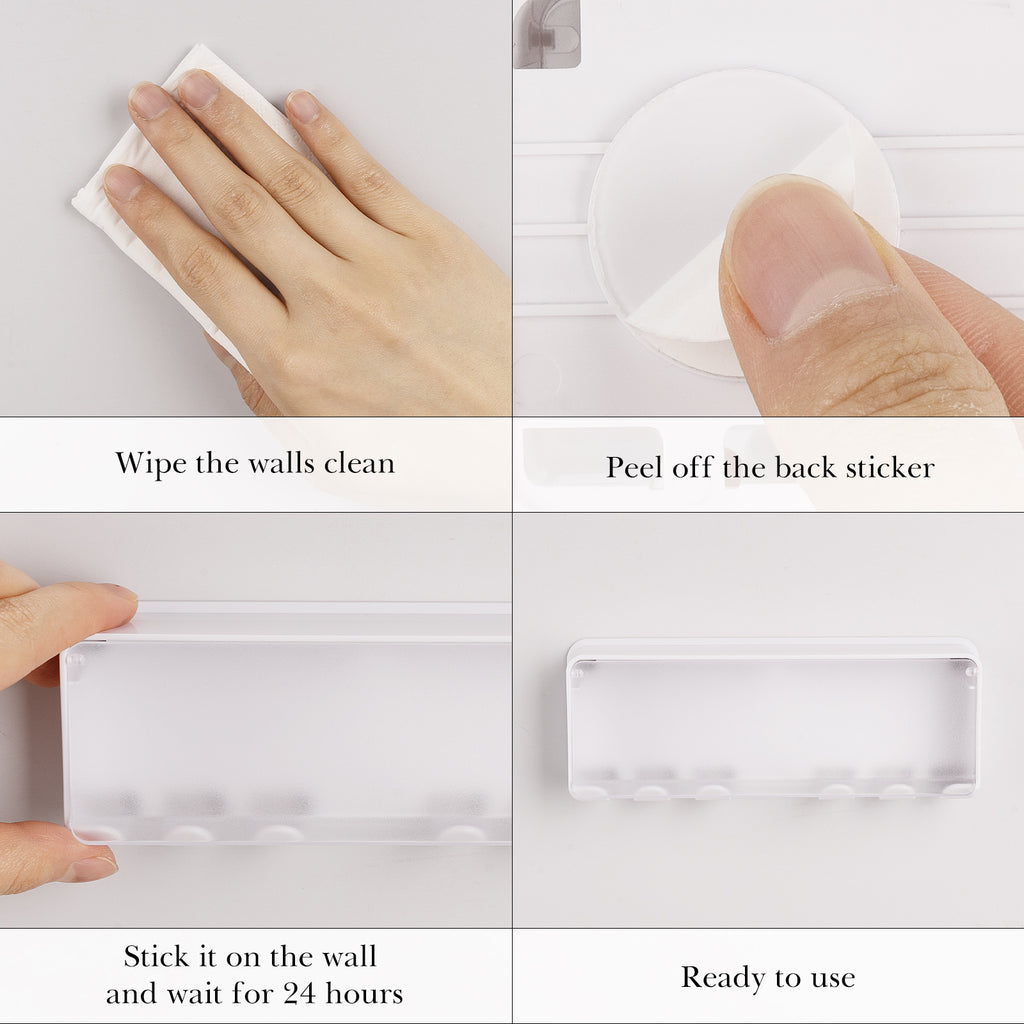 Wipe the walls clean

Peel off the back sticker

Stick it on the wall and wait for 24 hours

Ready to use