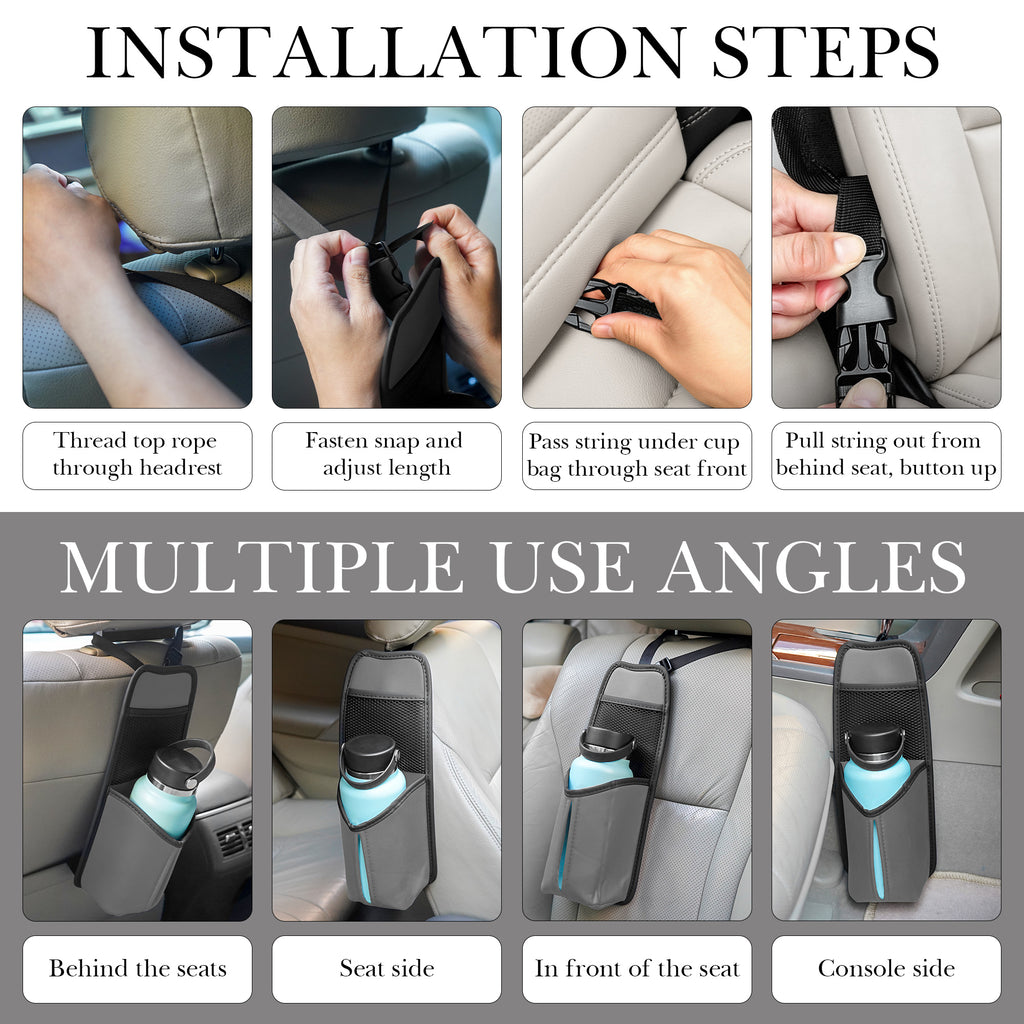 INSTALLATION STEPS

Thread top rope through headrest

Fasten snap and adjust length

Pass string under cup bag through seat front

Pull string out from behind seat, button up

MULTIPLE USE ANGLES

Behind the seats

Seat side

In front of the seat

Console side