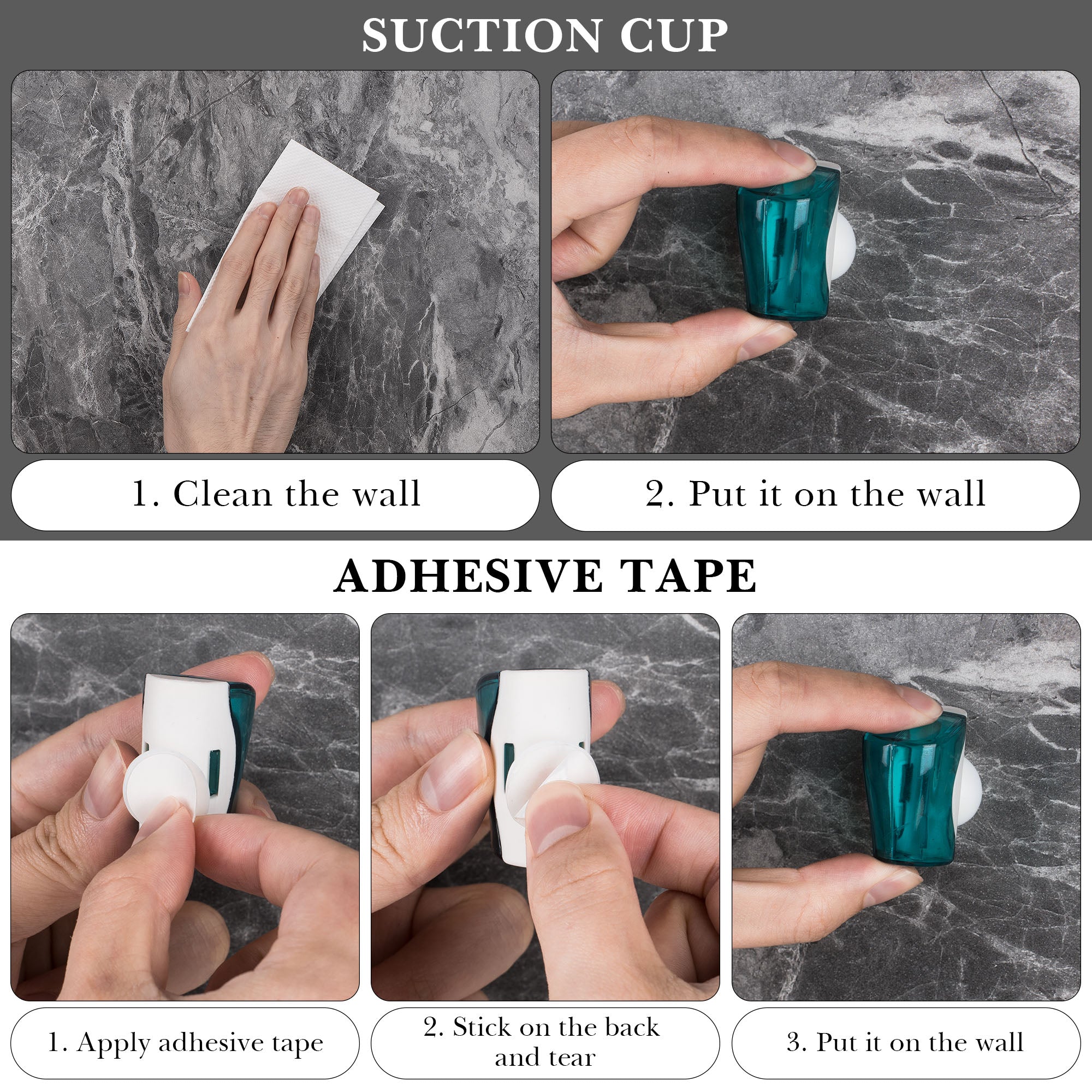 SUCTION CUP

1. Clean the wall

2. Put it on the wall

ADHESIVE TAPE

1. Apply adhesive tape

2. Stick on the back and tear

3. Put it on the wall