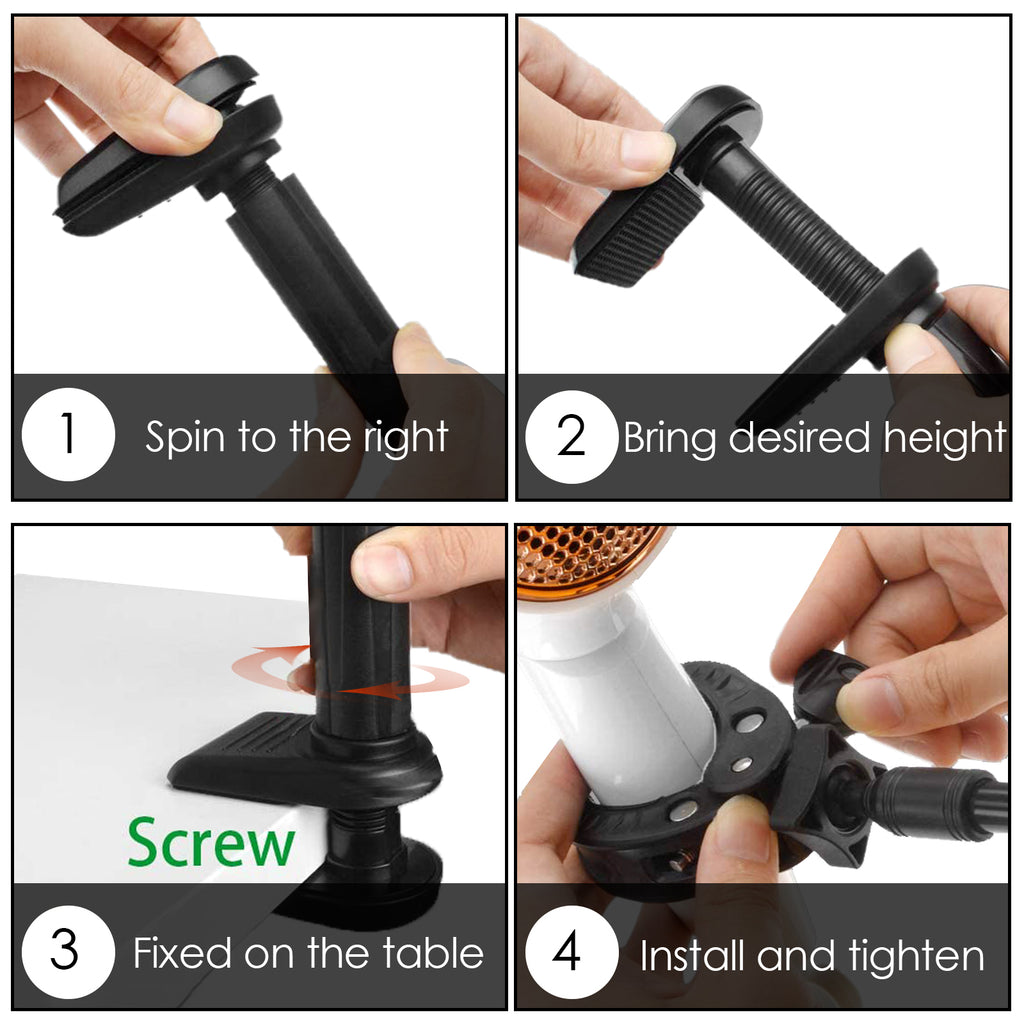 1 Spin to the right

2 Bring desired height

Screw

3 Fixed on the table

4 Install and tighten