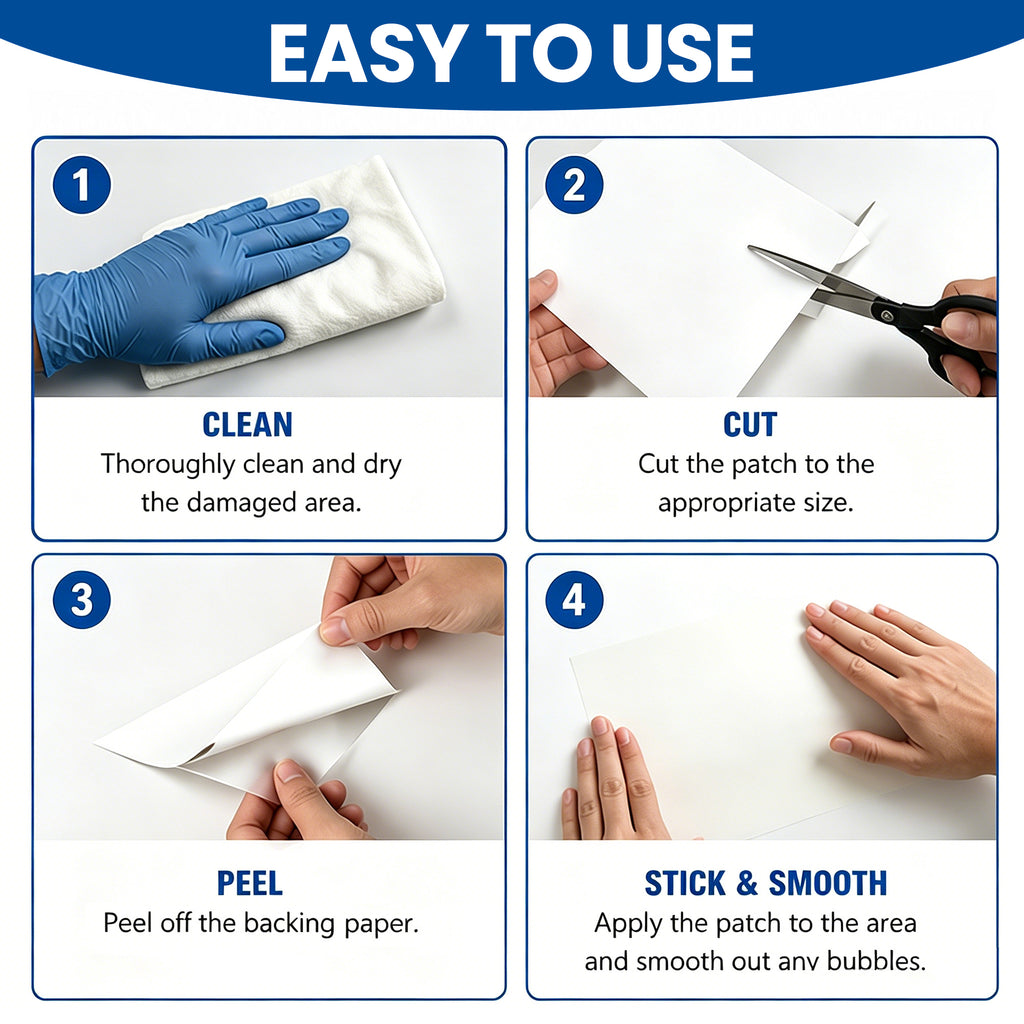 EASY TO USE

1

CLEAN
Thoroughly clean and dry the damaged area.

2

CUT
Cut the patch to the appropriate size.

3

PEEL
Peel off the backing paper.

4

STICK & SMOOTH
Apply the patch to the area and smooth out any bubbles.