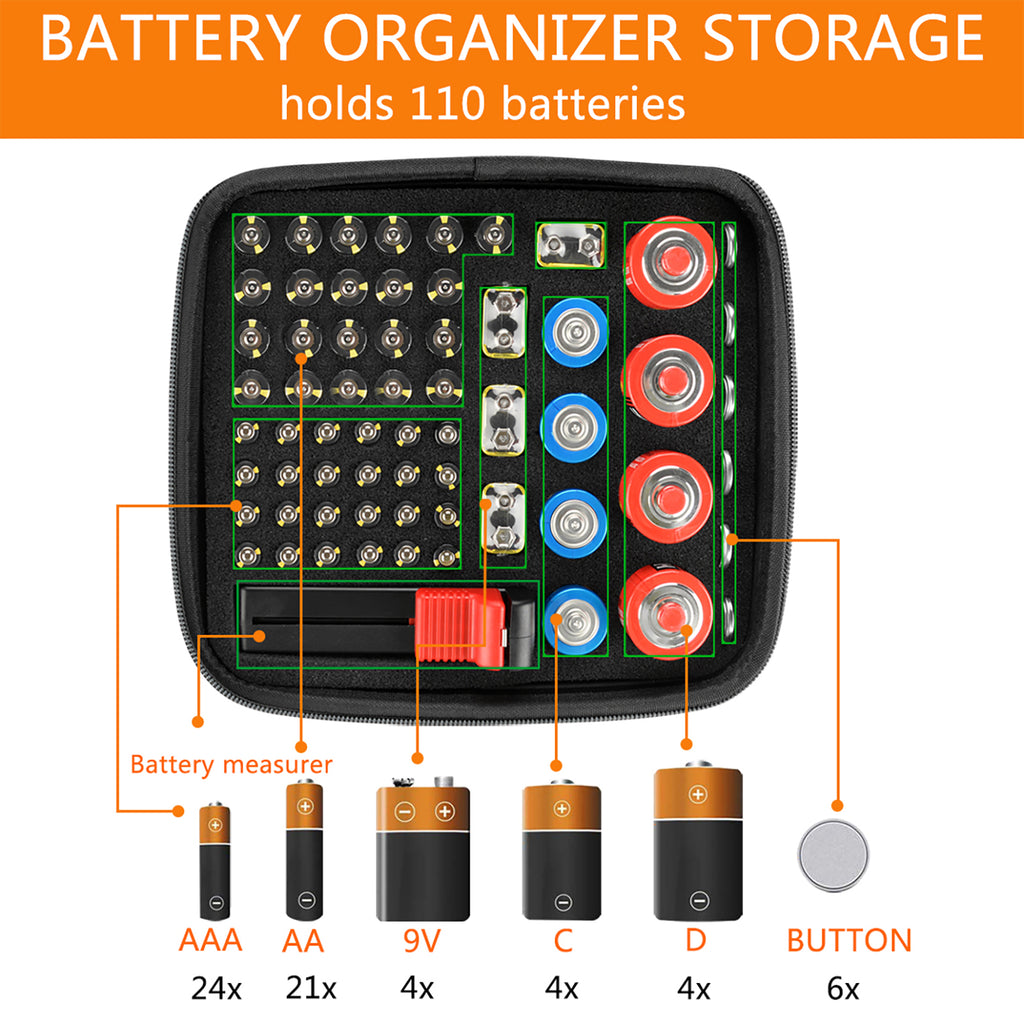 BATTERY ORGANIZER STORAGE
holds 110 batteries

Battery measurer

AAA 24x
AA 21x
9V 4x
C 4x
D 4x
BUTTON 6x