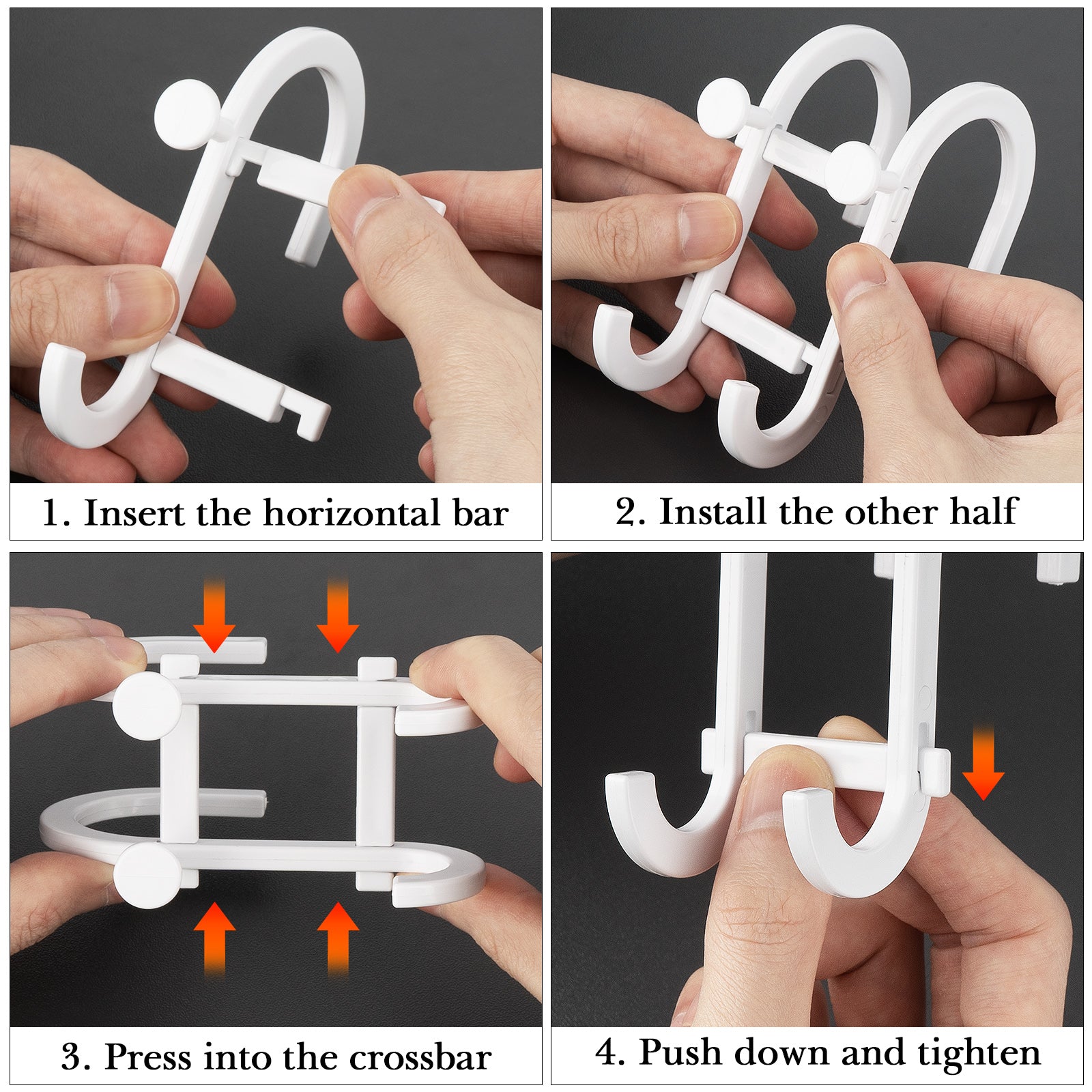 1. Insert the horizontal bar

2. Install the other half

3. Press into the crossbar

4. Push down and tighten