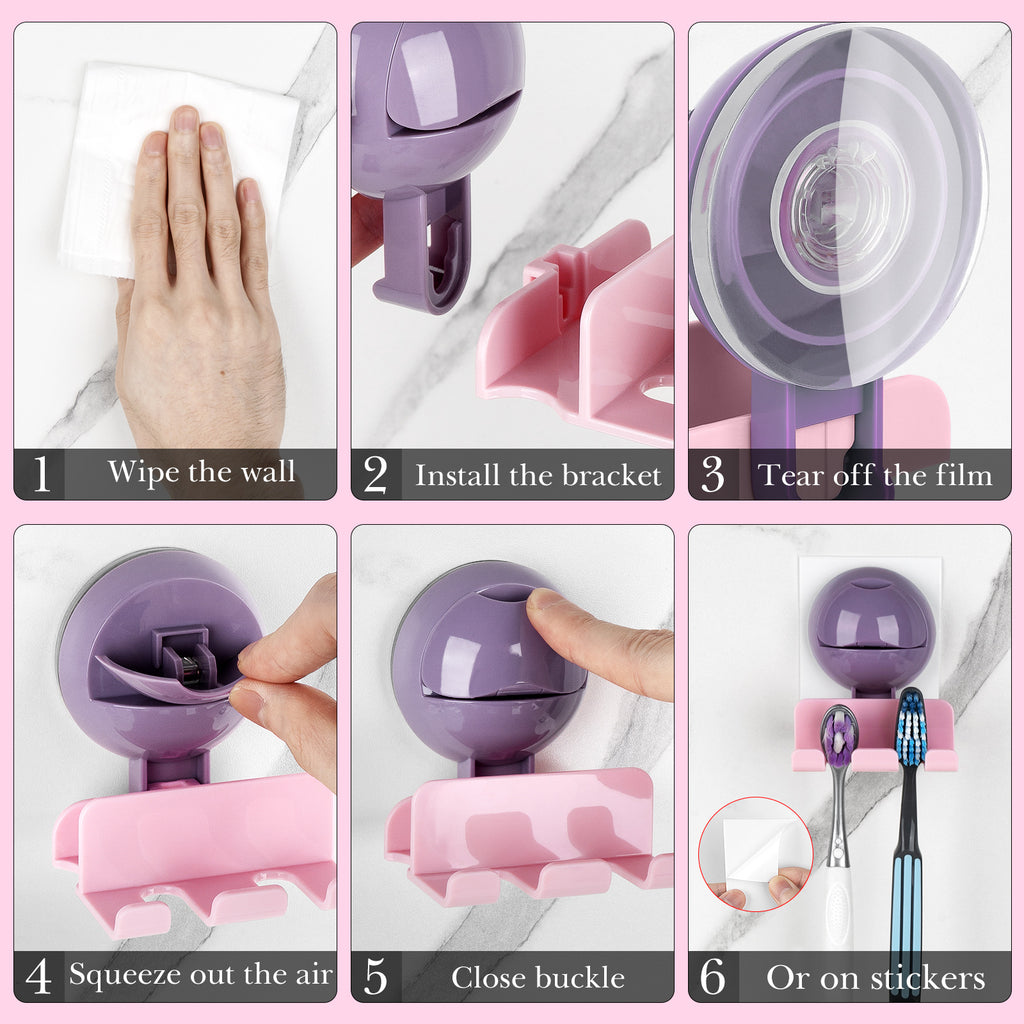 1 Wipe the wall

2 Install the bracket

3 Tear off the film

4 Squeeze out the air

5 Close buckle

6 Or on stickers