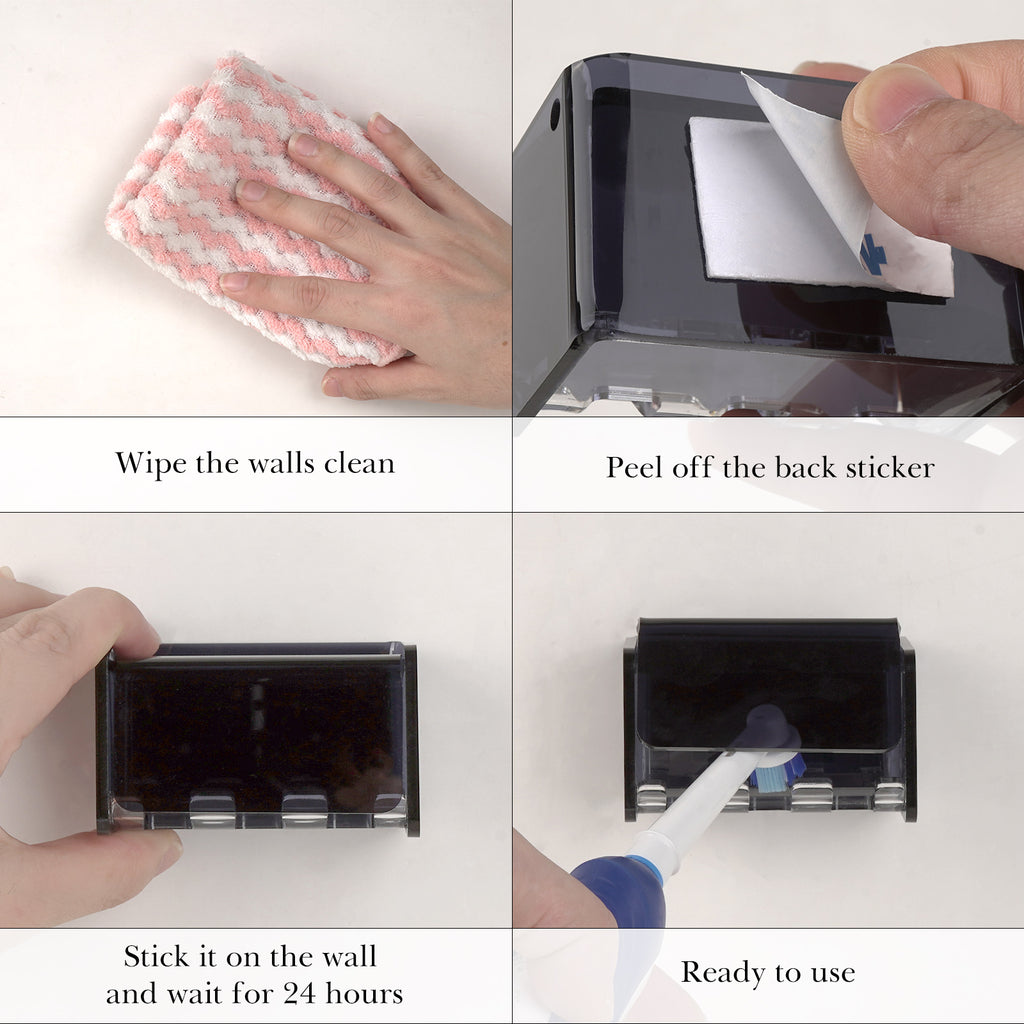 Wipe the walls clean

Peel off the back sticker

Stick it on the wall and wait for 24 hours

Ready to use