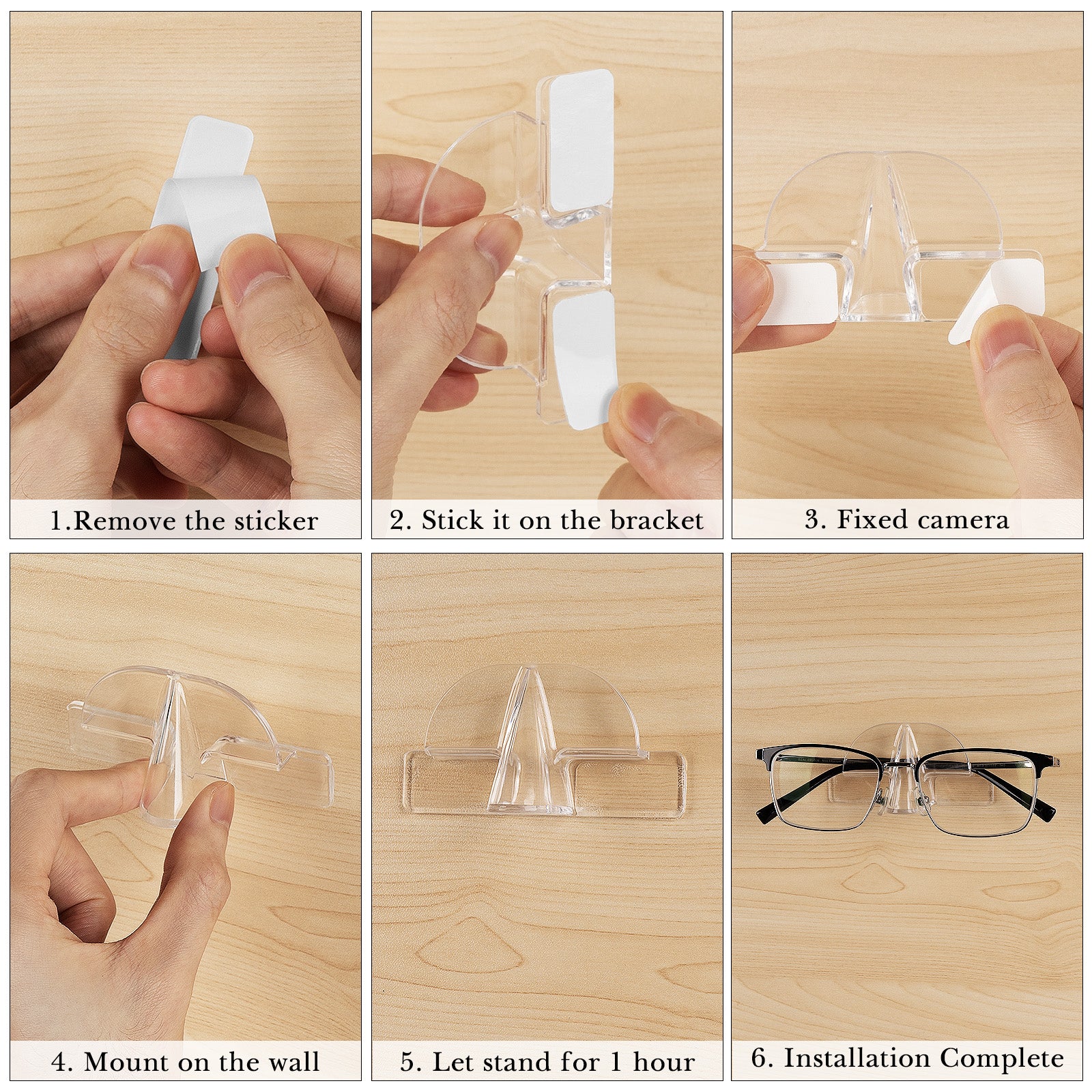 1.Remove the sticker

2. Stick it on the bracket

3. Fixed camera

4. Mount on the wall

5. Let stand for 1 hour

6. Installation Complete