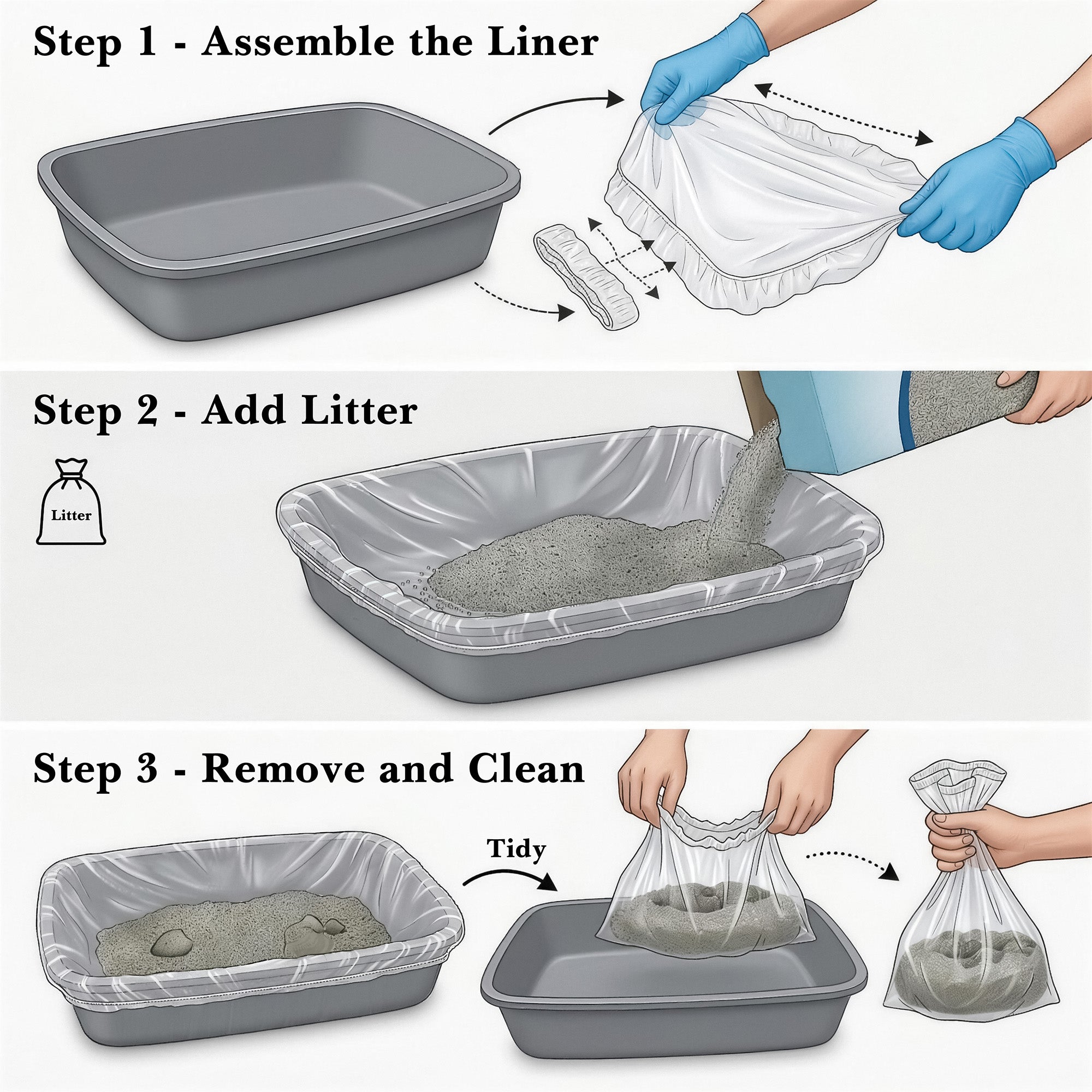 Step 1 - Assemble the Liner

Step 2 - Add Litter

Litter

Step 3 - Remove and Clean

Tidy