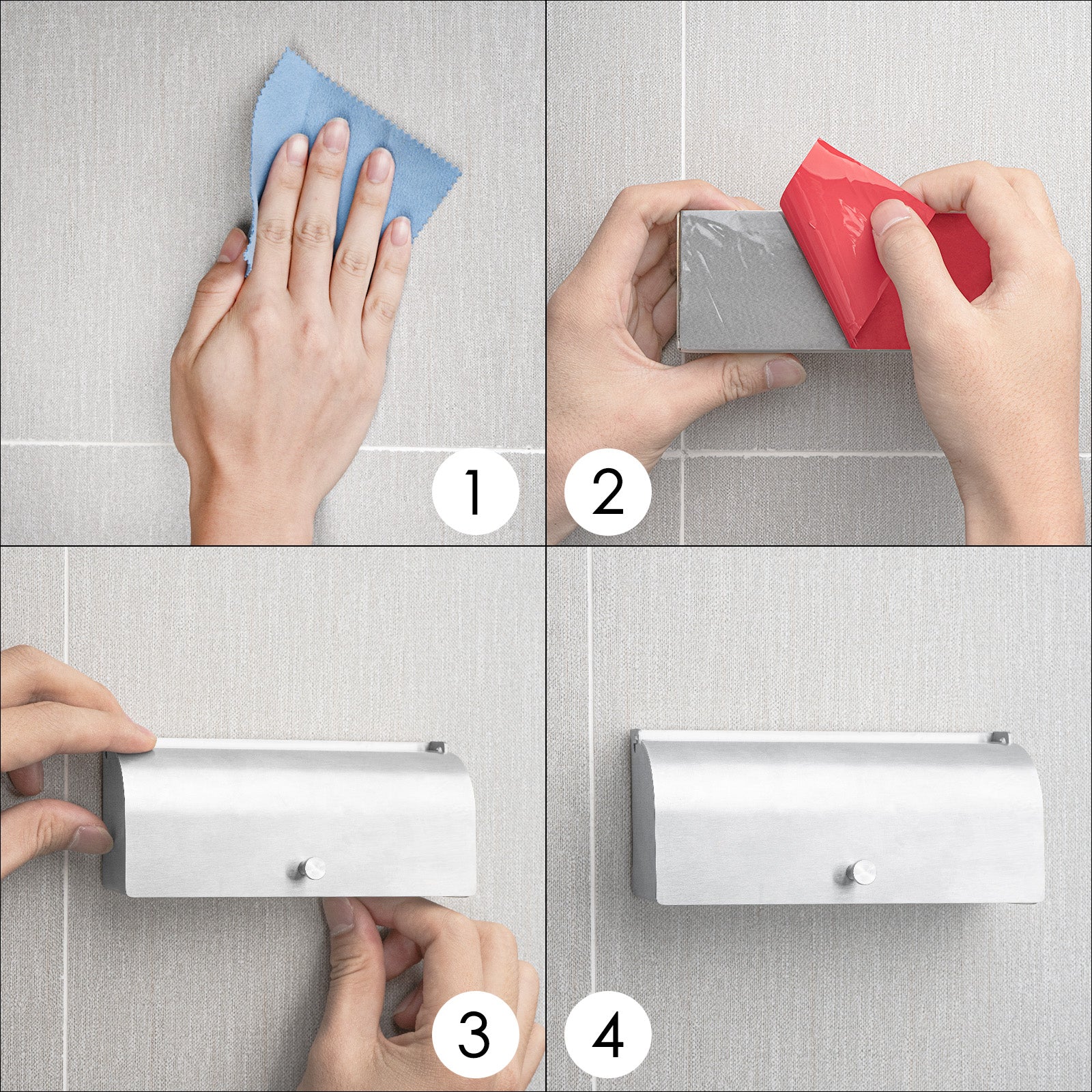 1

2

3

4