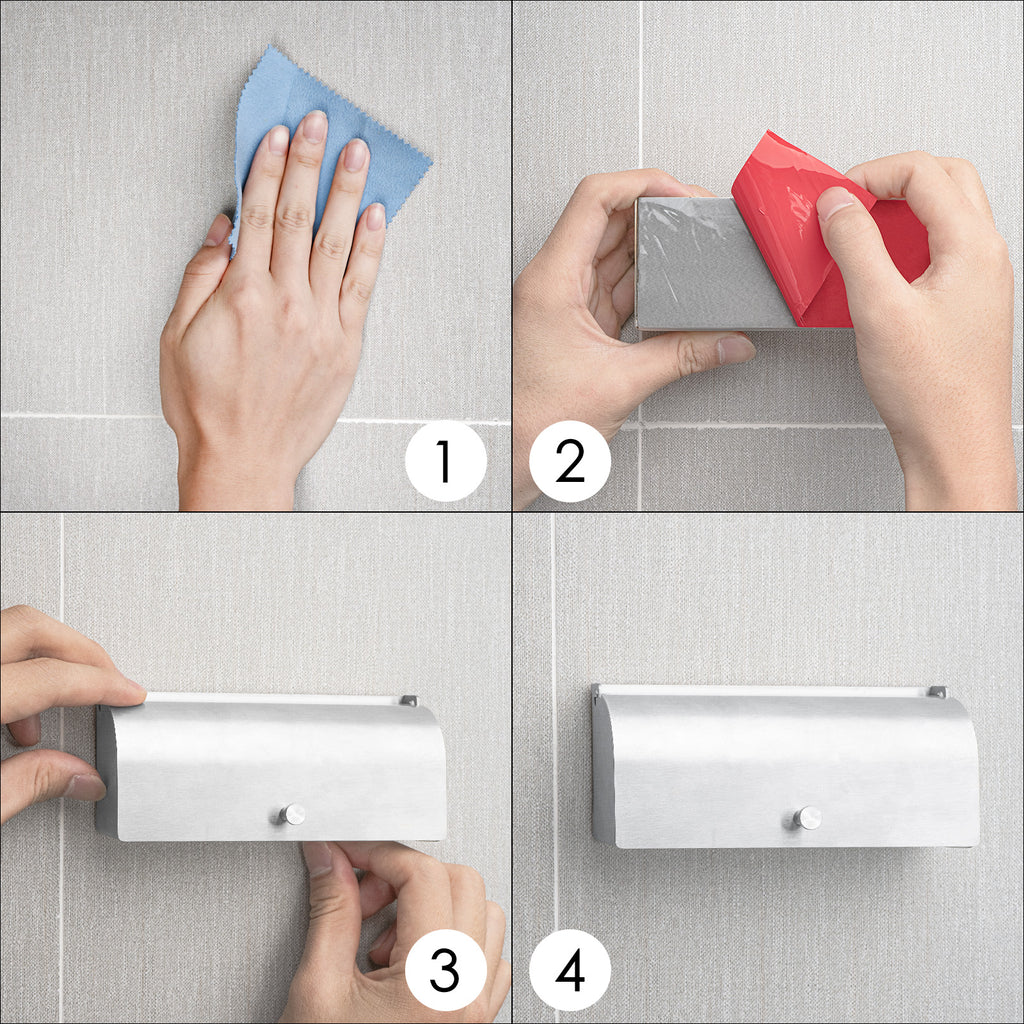 1
2
3
4