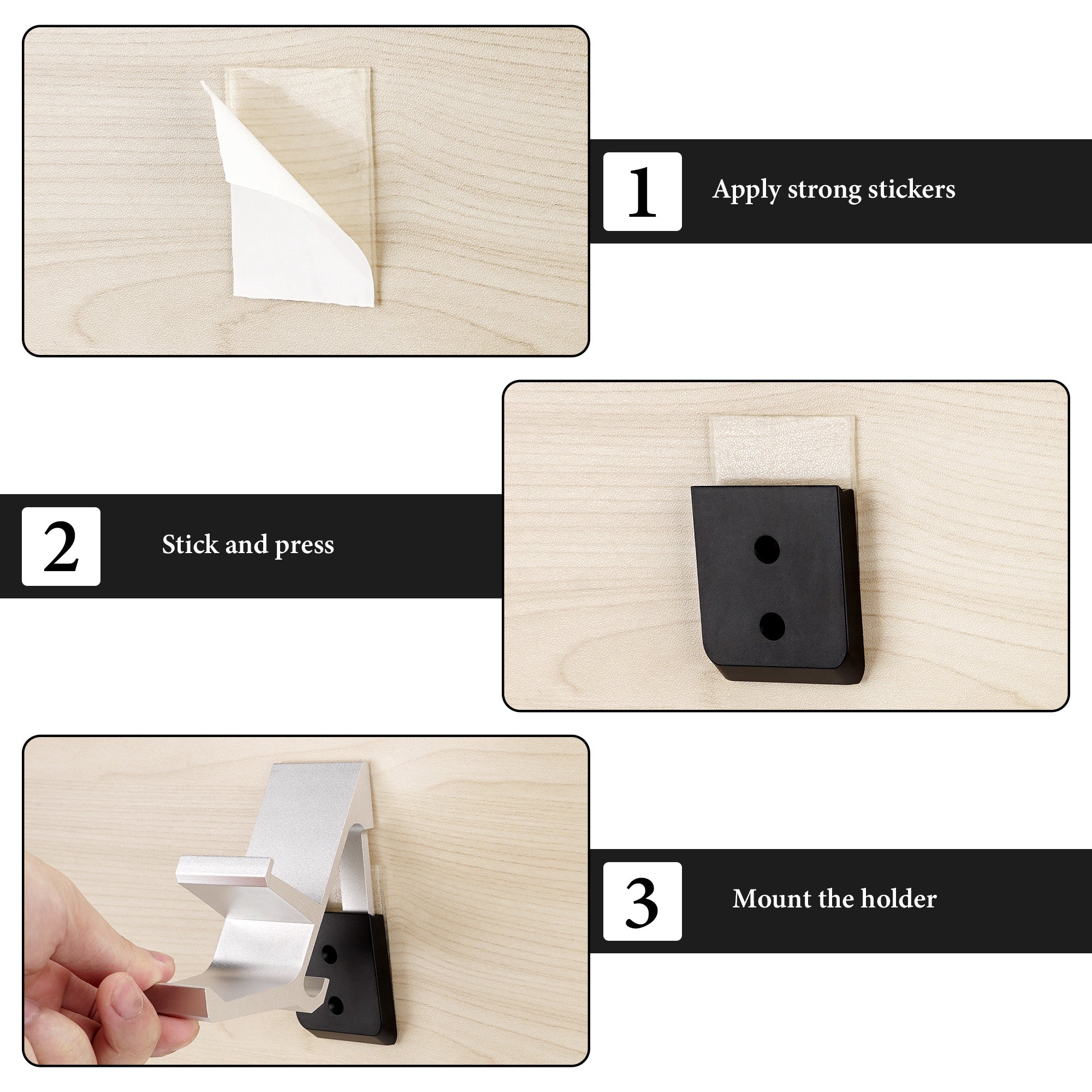 1

Apply strong stickers

2

Stick and press

3

Mount the holder