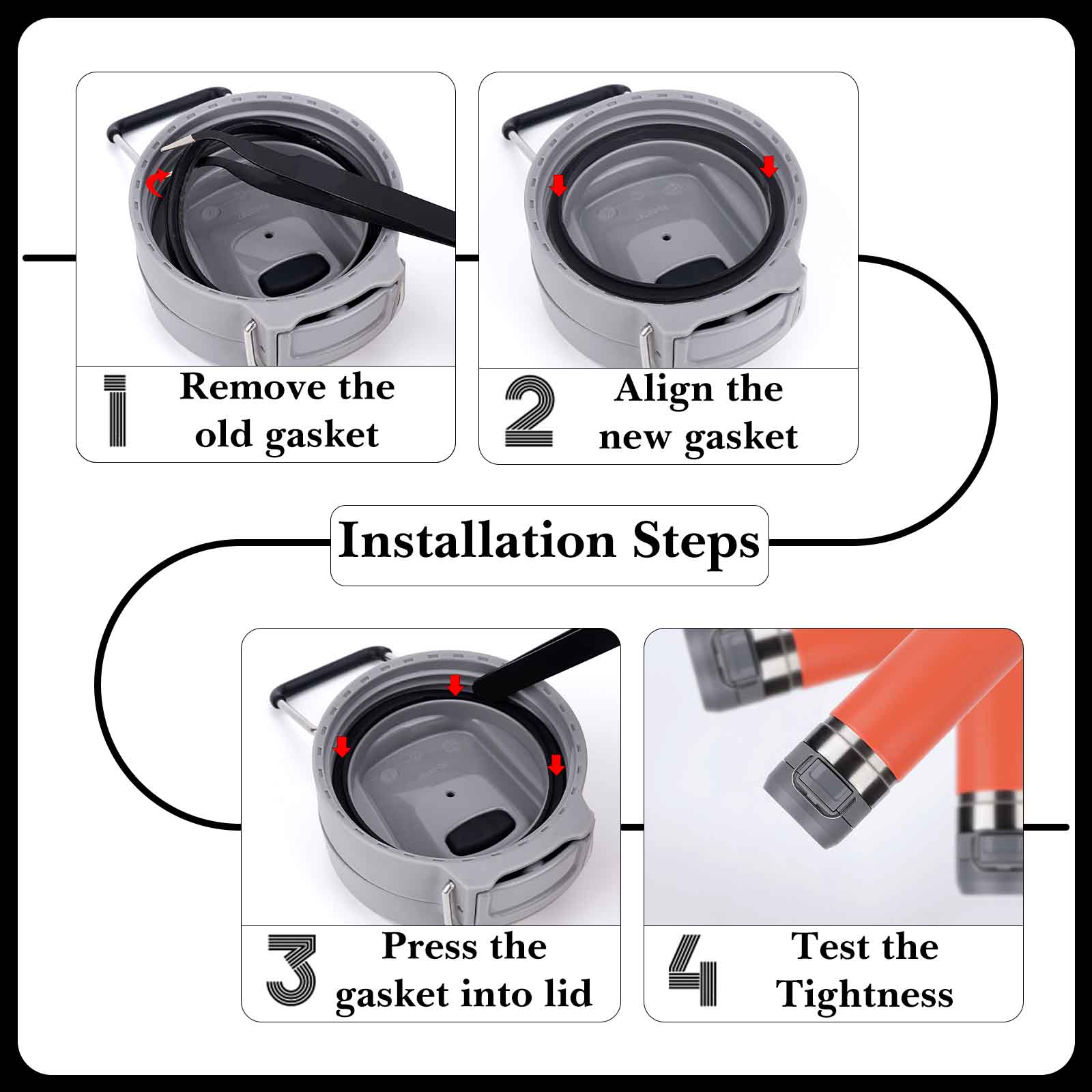 1 Remove the old gasket

2 Align the new gasket

Installation Steps

3 Press the gasket into lid

4 Test the Tightness