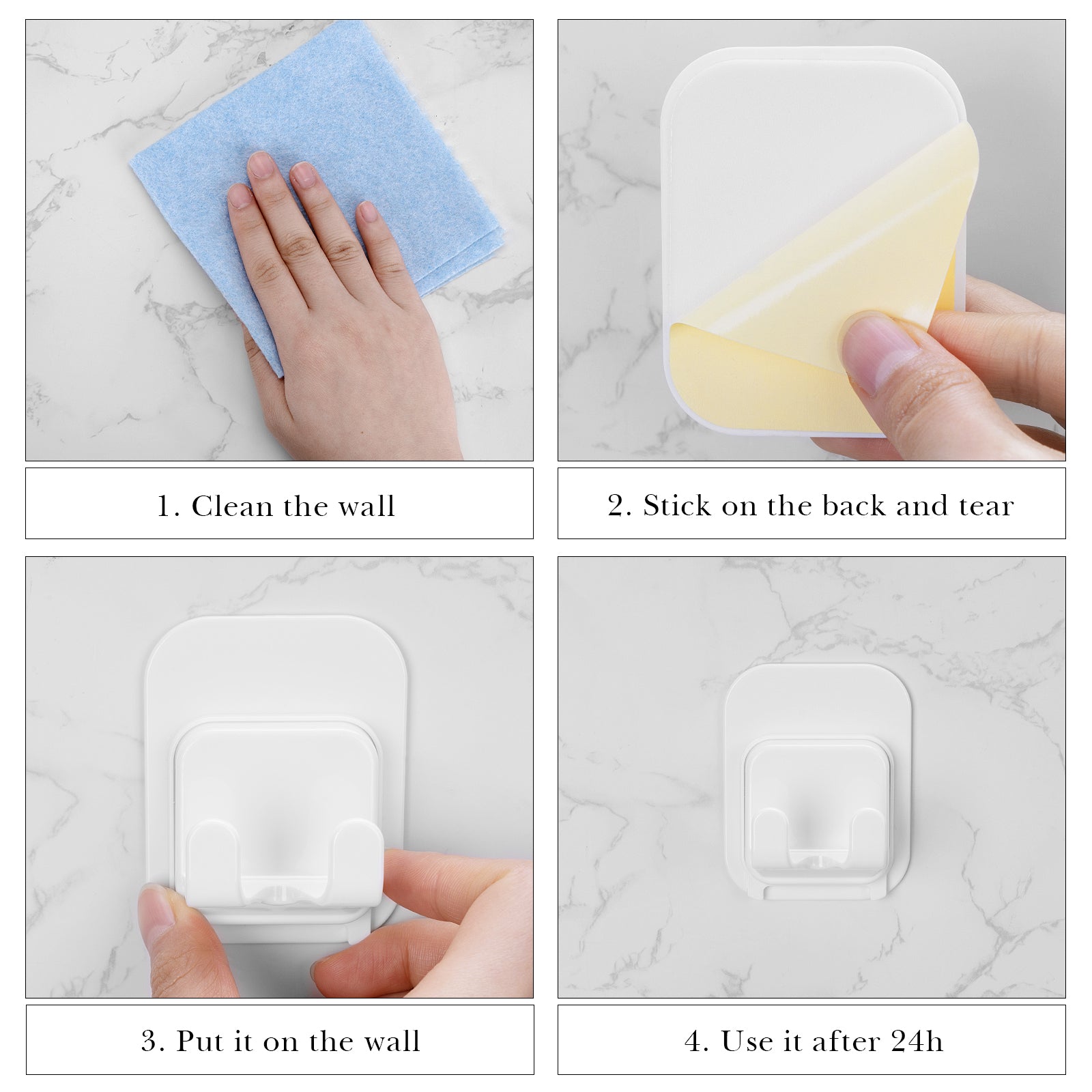 1. Clean the wall

2. Stick on the back and tear

3. Put it on the wall

4. Use it after 24h