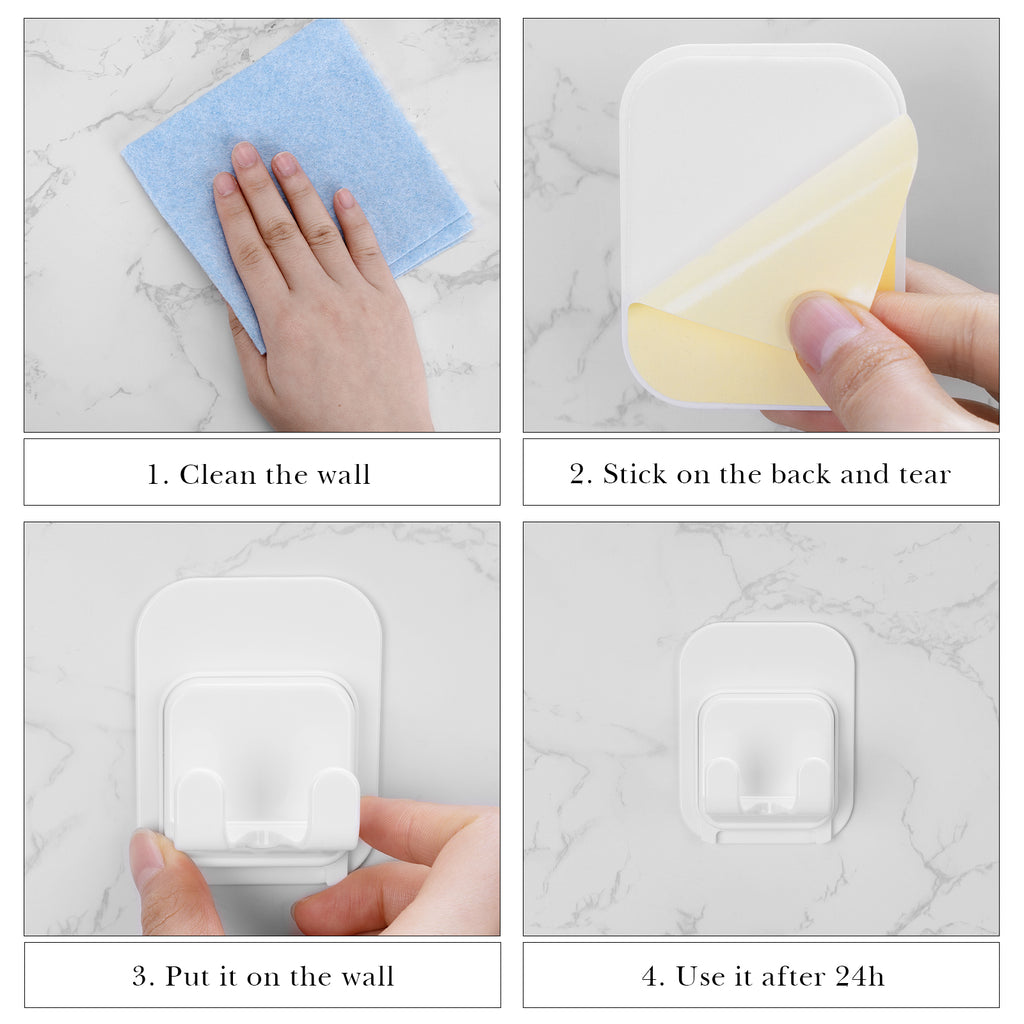 1. Clean the wall

2. Stick on the back and tear

3. Put it on the wall

4. Use it after 24h