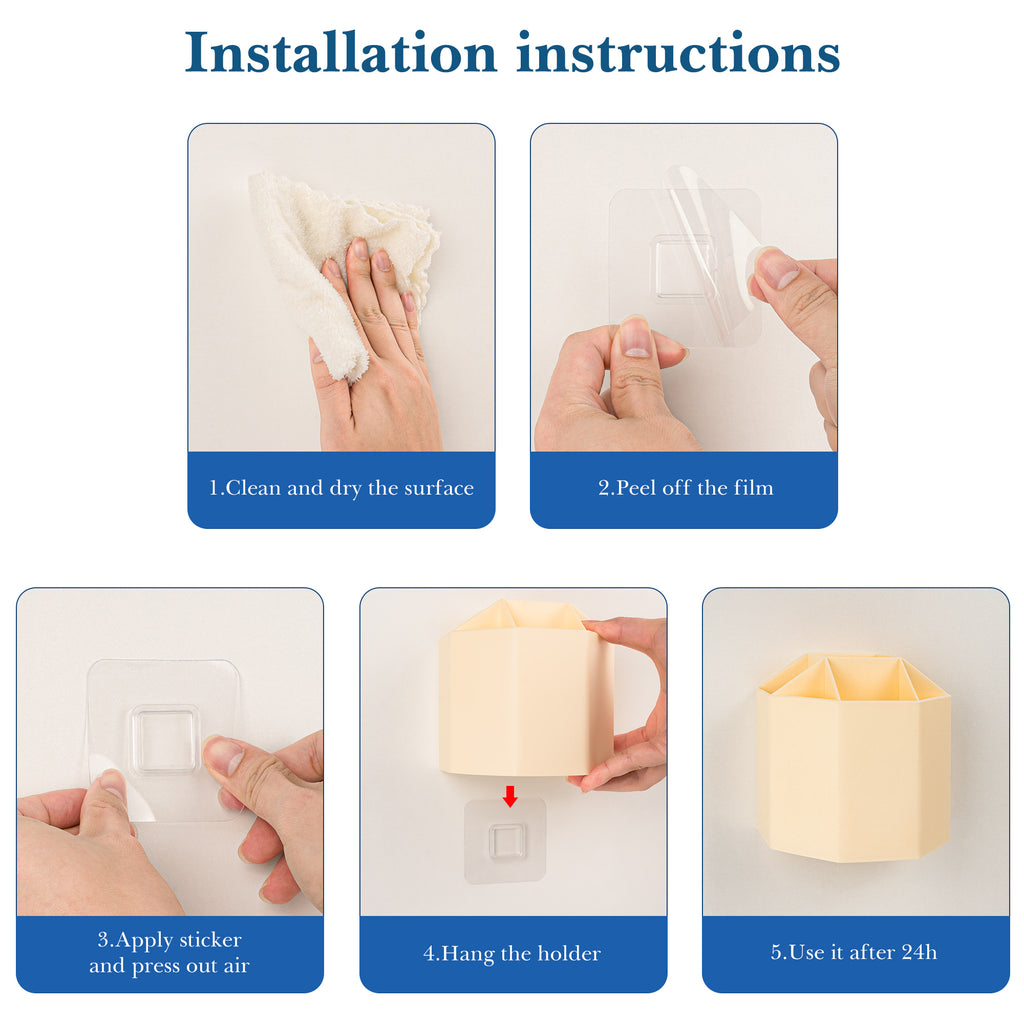 Installation instructions

1.Clean and dry the surface

2.Peel off the film

3.Apply sticker and press out air

4.Hang the holder

5.Use it after 24h