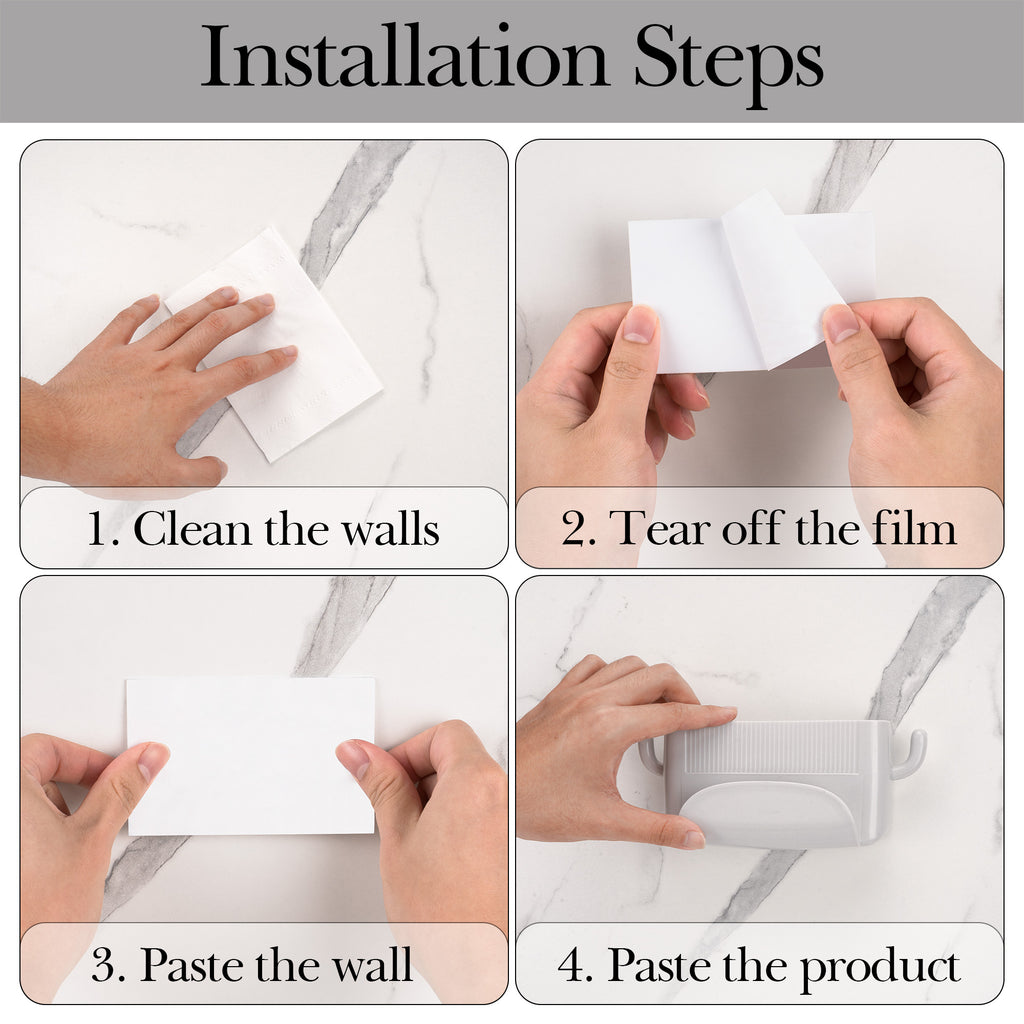 Installation Steps

1. Clean the walls

2. Tear off the film

3. Paste the wall

4. Paste the product