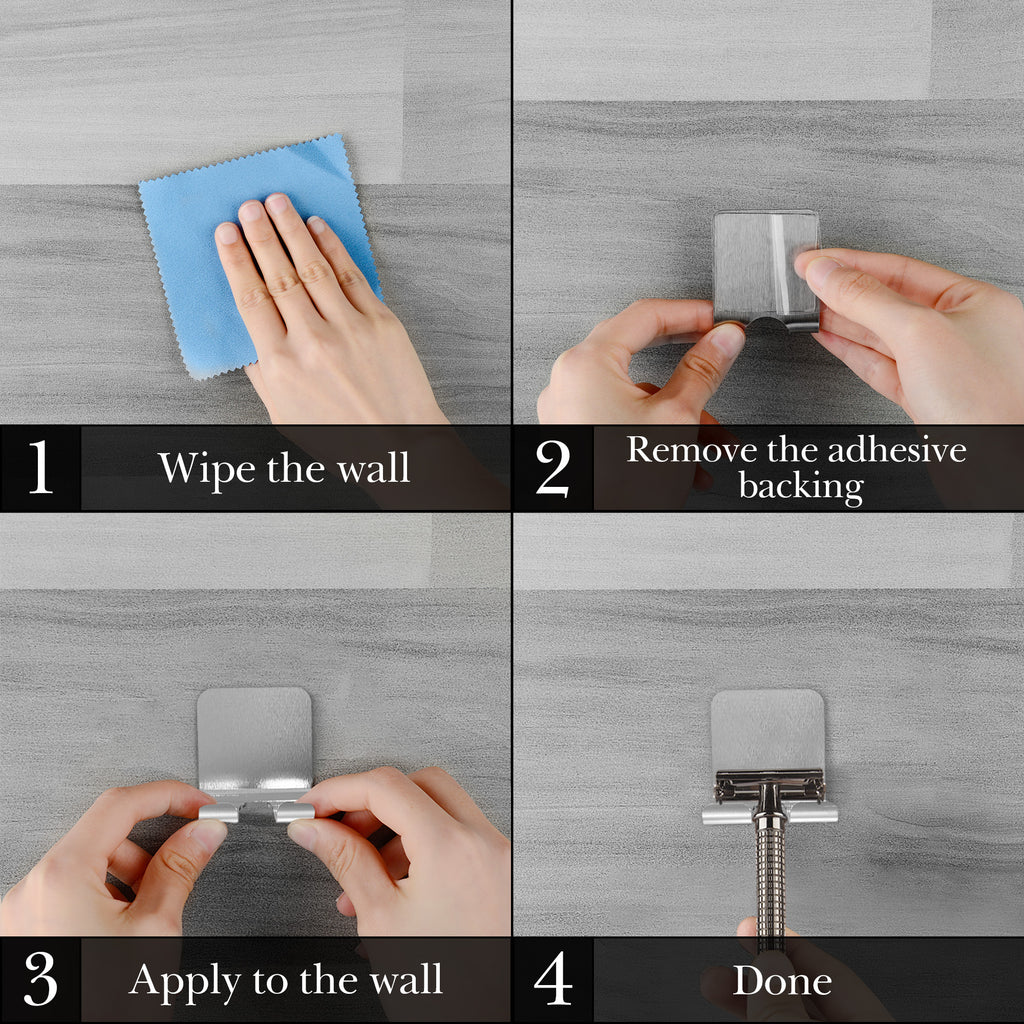 1 Wipe the wall

2 Remove the adhesive backing

3 Apply to the wall

4 Done