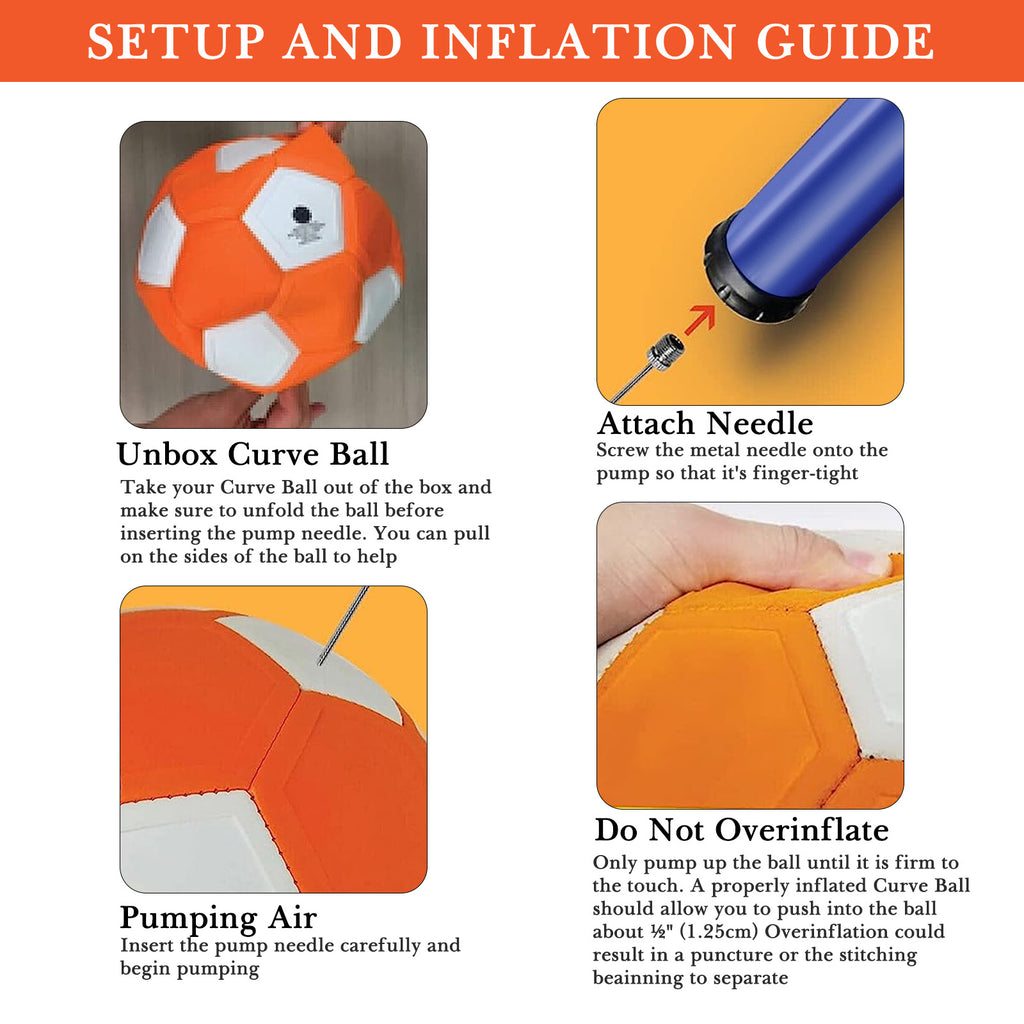 SETUP AND INFLATION GUIDE

Unbox Curve Ball
Take your Curve Ball out of the box and make sure to unfold the ball before inserting the pump needle. You can pull on the sides of the ball to help

Pumping Air
Insert the pump needle carefully and begin pumping

Attach Needle
Screw the metal needle onto the pump so that it's finger-tight

Do Not Overinflate
Only pump up the ball until it is firm to the touch. A properly inflated Curve Ball should allow you to push into the ball about ½" (1.25cm) Overinflation could result in a puncture or the stitching beainning to separate