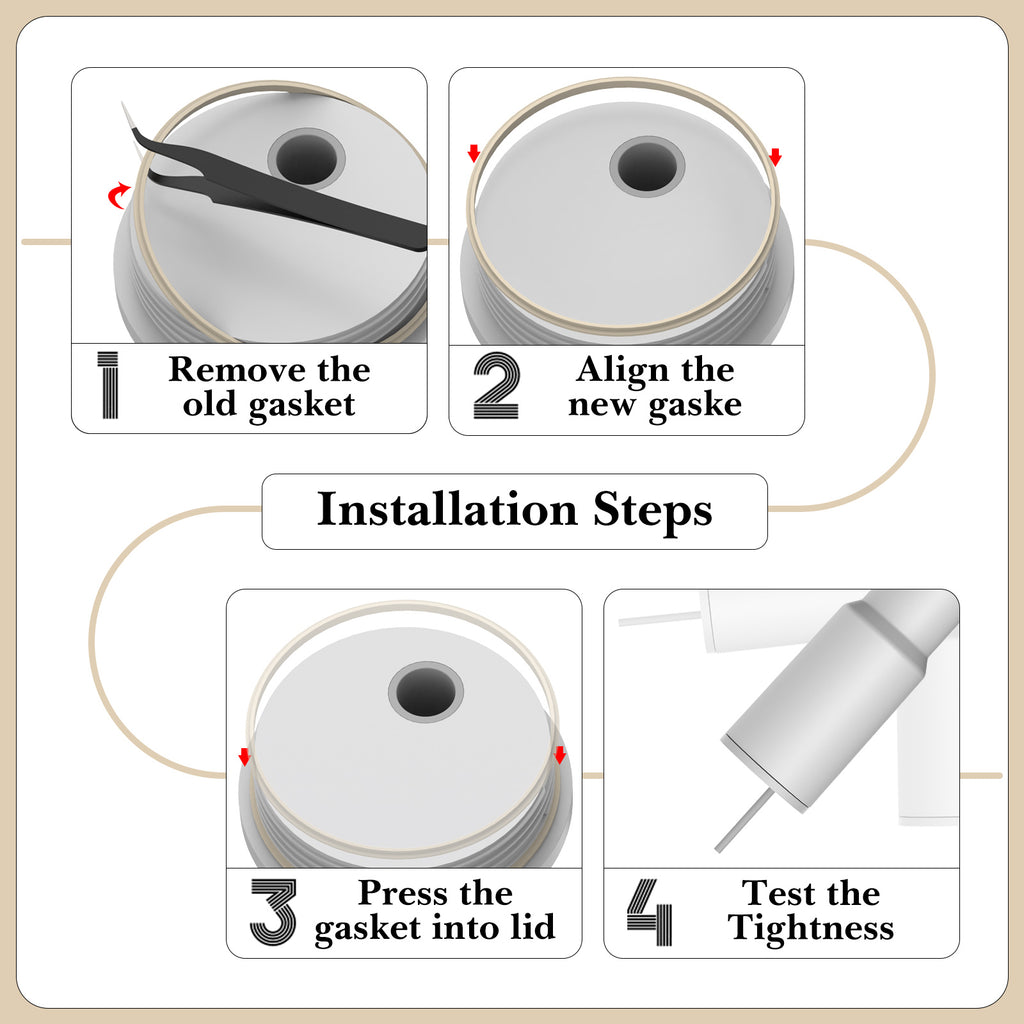 1 Remove the old gasket

2 Align the new gaske

Installation Steps

3 Press the gasket into lid

4 Test the Tightness