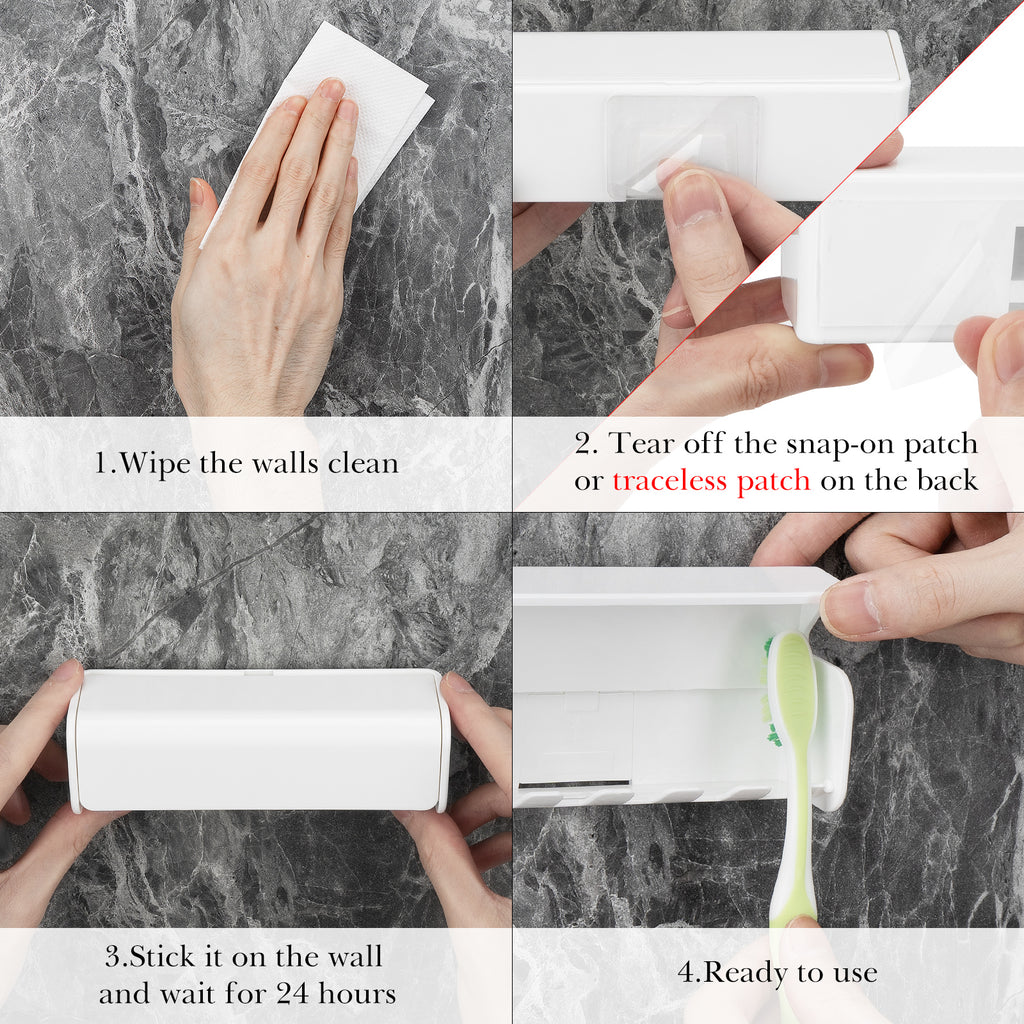 1.Wipe the walls clean

2. Tear off the snap-on patch or traceless patch on the back

3.Stick it on the wall and wait for 24 hours

4.Ready to use