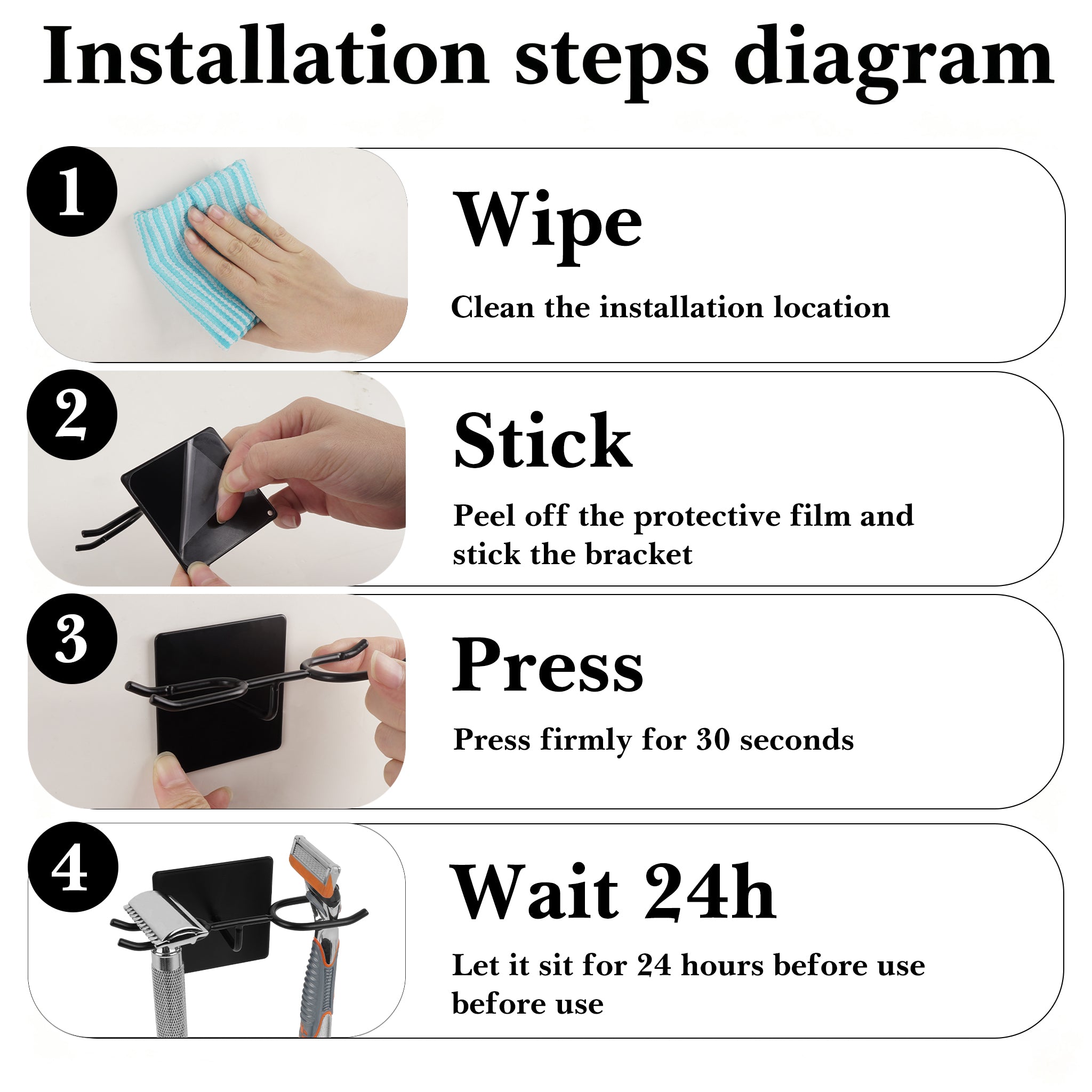 Installation steps diagram

1

Wipe

Clean the installation location

2

Stick

Peel off the protective film and stick the bracket

3

Press

Press firmly for 30 seconds

4

Wait 24h

Let it sit for 24 hours before use before use