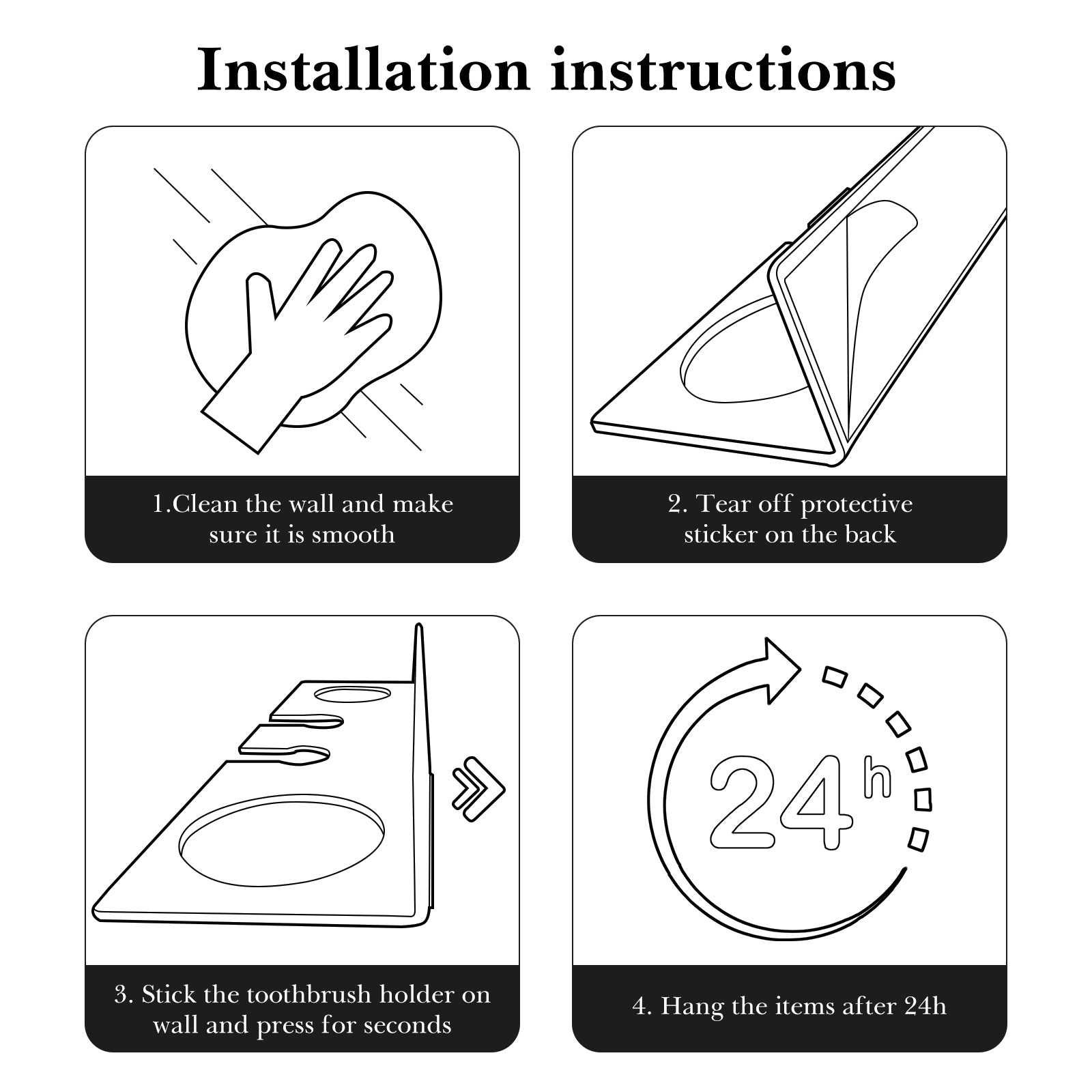 Installation instructions

1.Clean the wall and make sure it is smooth

2. Tear off protective sticker on the back

3. Stick the toothbrush holder on wall and press for seconds

24h

4. Hang the items after 24h