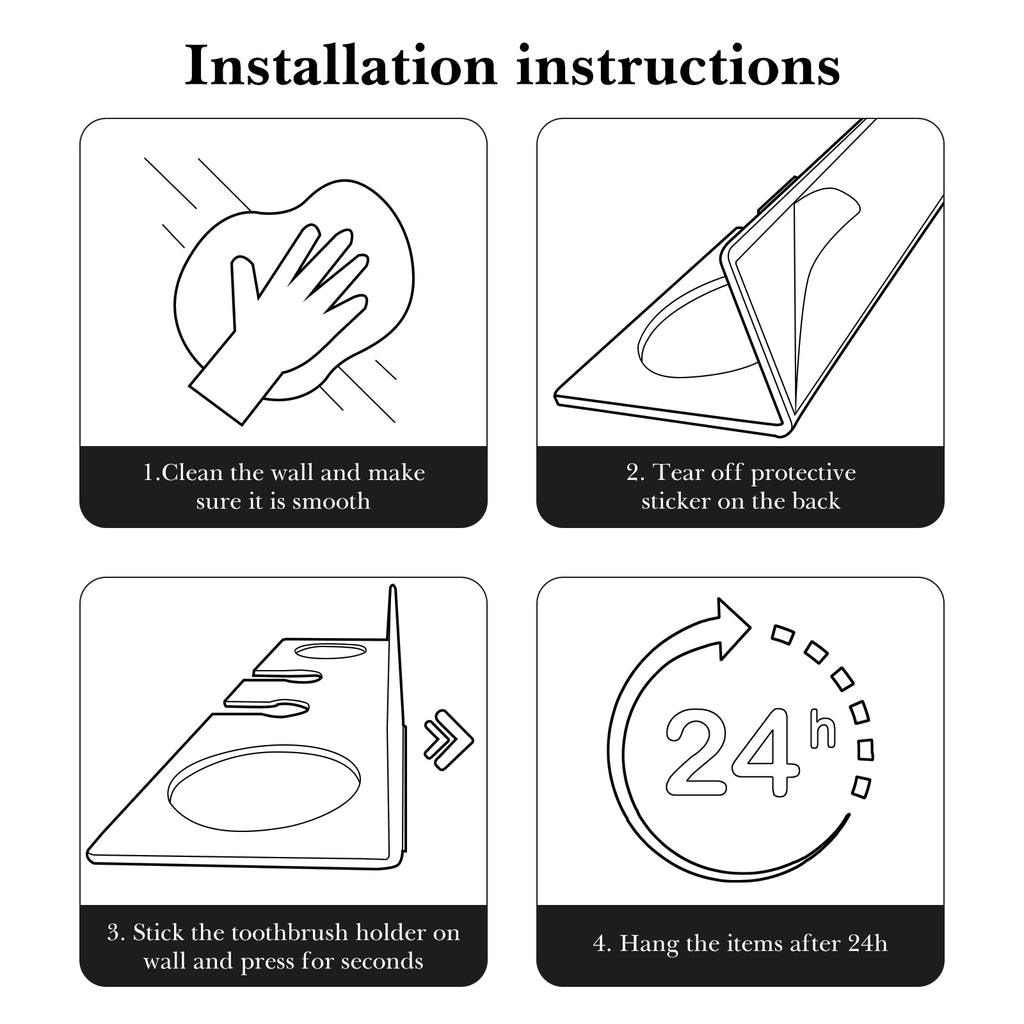 Installation instructions

1.Clean the wall and make sure it is smooth

2. Tear off protective sticker on the back

3. Stick the toothbrush holder on wall and press for seconds

24h

4. Hang the items after 24h