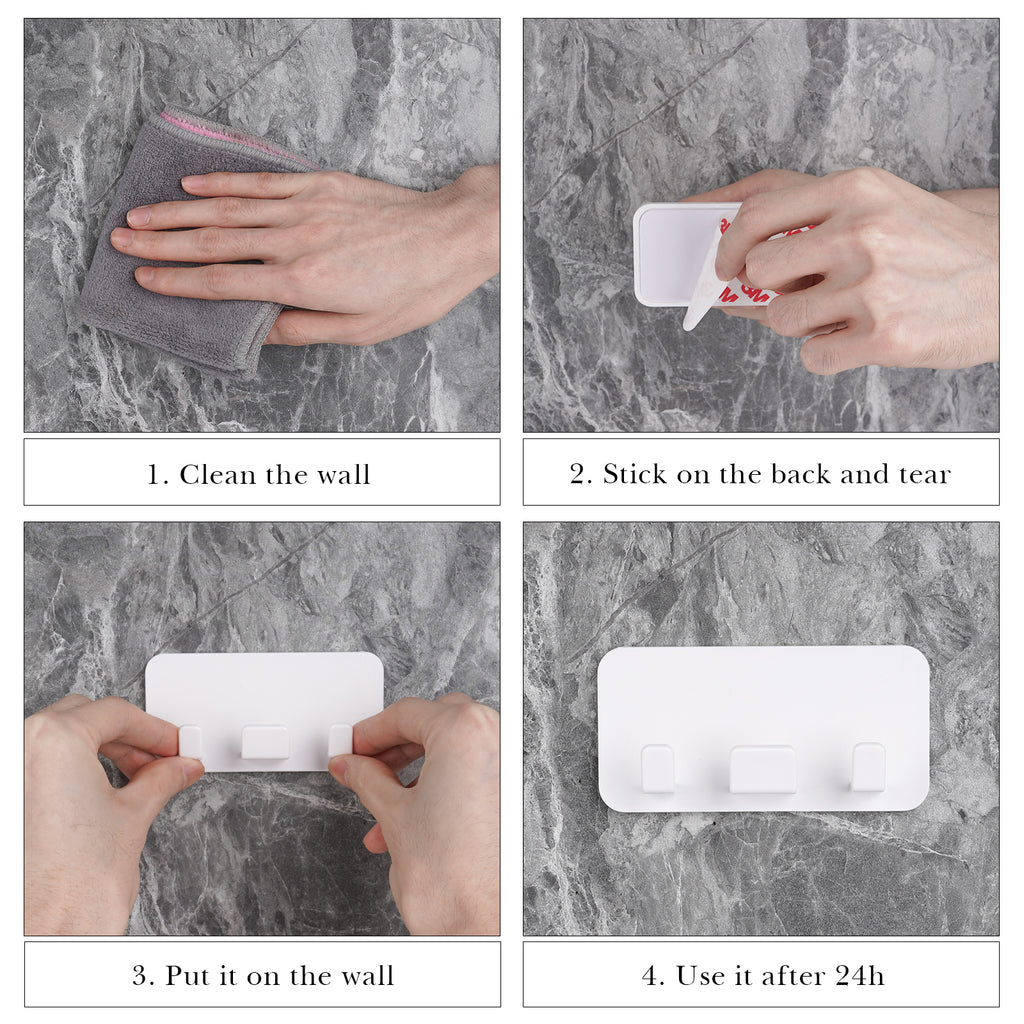 1. Clean the wall

2. Stick on the back and tear

3. Put it on the wall

4. Use it after 24h