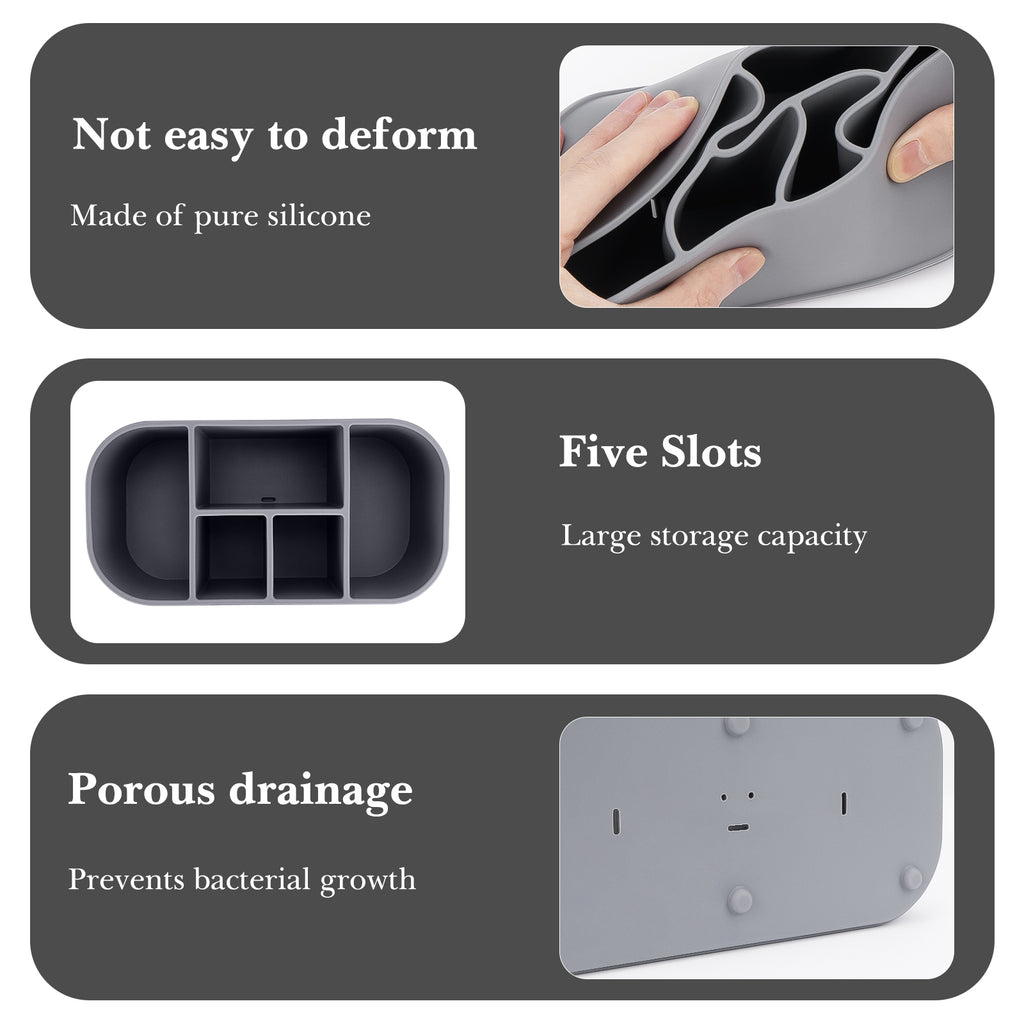 Not easy to deform

Made of pure silicone

Five Slots

Large storage capacity

Porous drainage

Prevents bacterial growth