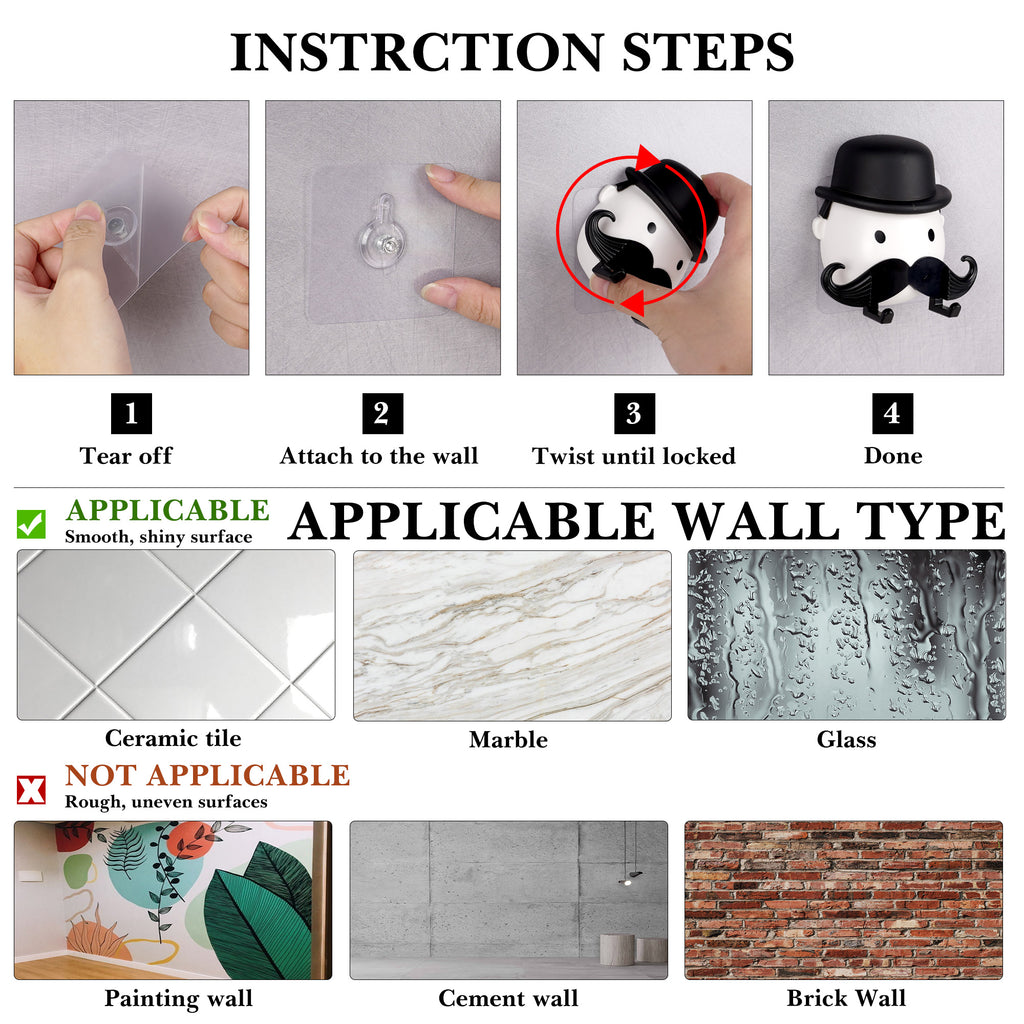 INSTRCTION STEPS

1
Tear off

2
Attach to the wall

3
Twist until locked

4
Done

APPLICABLE
Smooth, shiny surface

APPLICABLE WALL TYPE

Ceramic tile

Marble

Glass

NOT APPLICABLE
Rough, uneven surfaces

Painting wall

Cement wall

Brick Wall