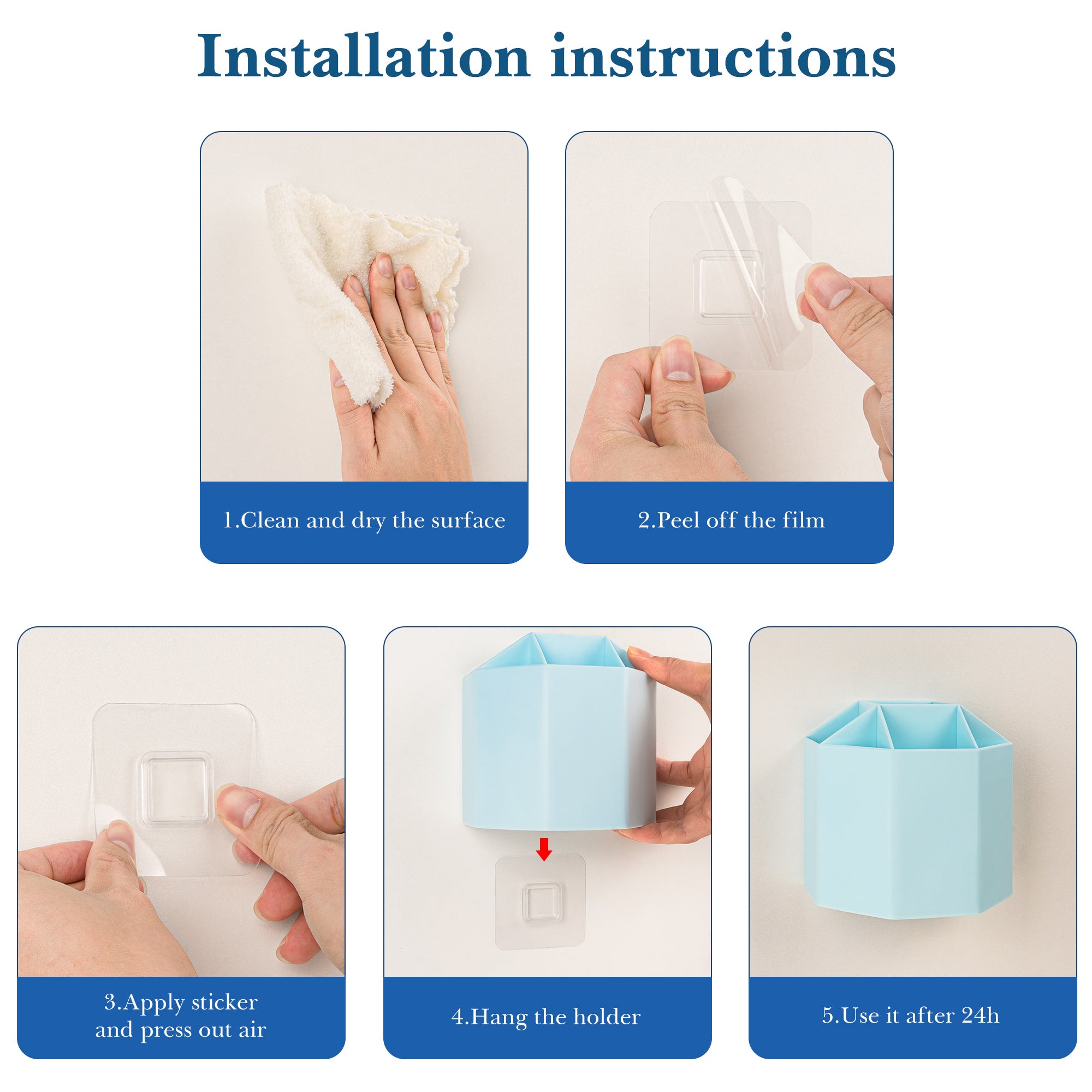 Installation instructions

1.Clean and dry the surface

2.Peel off the film

3.Apply sticker
and press out air

4.Hang the holder

5.Use it after 24h