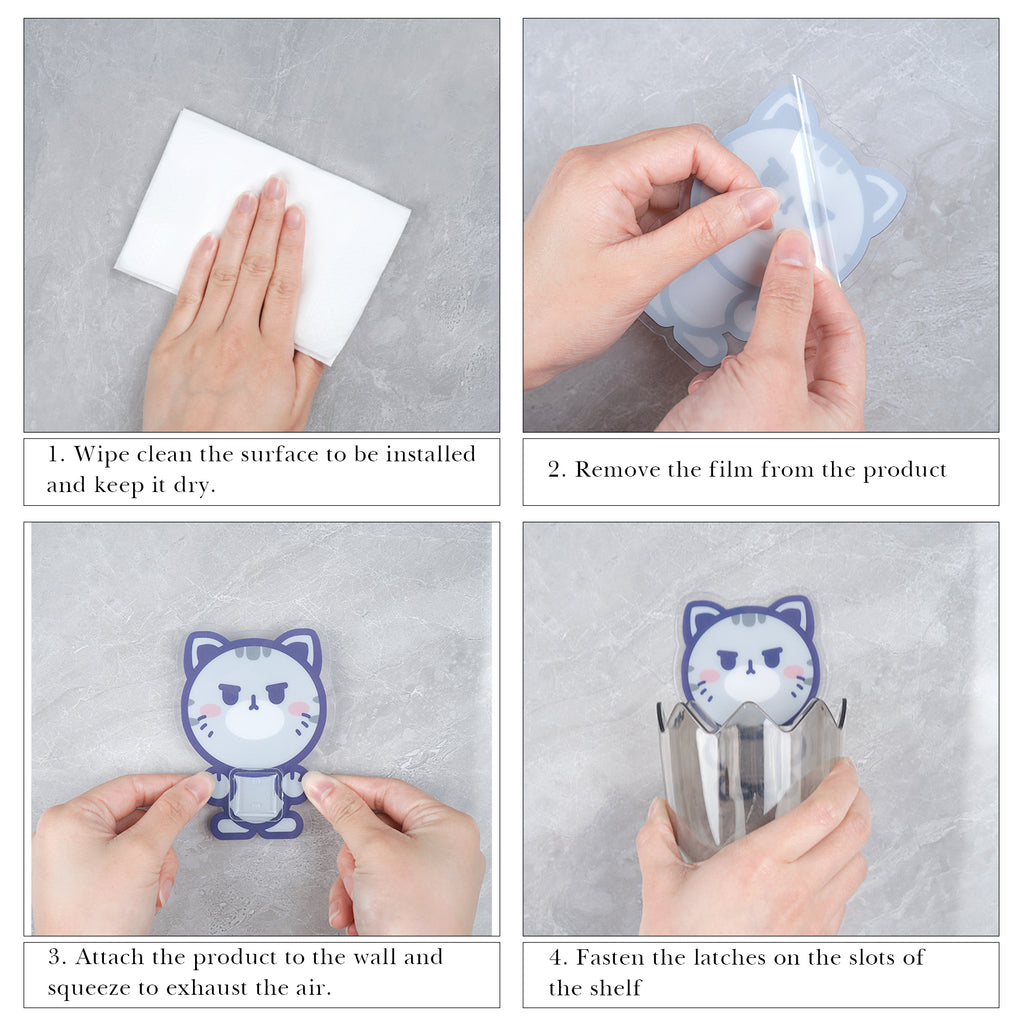 1. Wipe clean the surface to be installed and keep it dry.

2. Remove the film from the product

3. Attach the product to the wall and squeeze to exhaust the air.

4. Fasten the latches on the slots of the shelf