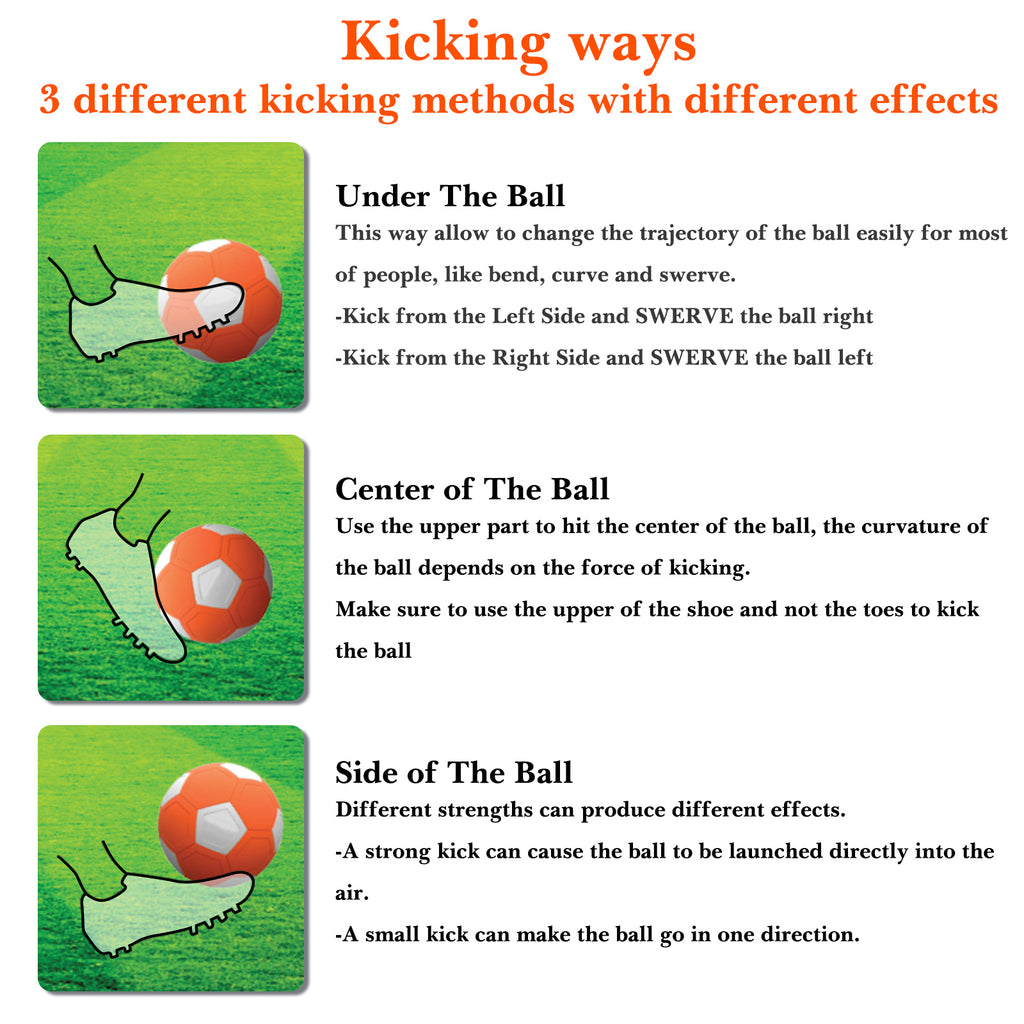 Kicking ways
3 different kicking methods with different effects

Under The Ball
This way allow to change the trajectory of the ball easily for most of people, like bend, curve and swerve.
-Kick from the Left Side and SWERVE the ball right
-Kick from the Right Side and SWERVE the ball left

Center of The Ball
Use the upper part to hit the center of the ball, the curvature of the ball depends on the force of kicking.
Make sure to use the upper of the shoe and not the toes to kick the ball

Side of The Ball
Different strengths can produce different effects.
-A strong kick can cause the ball to be launched directly into the air.
-A small kick can make the ball go in one direction.