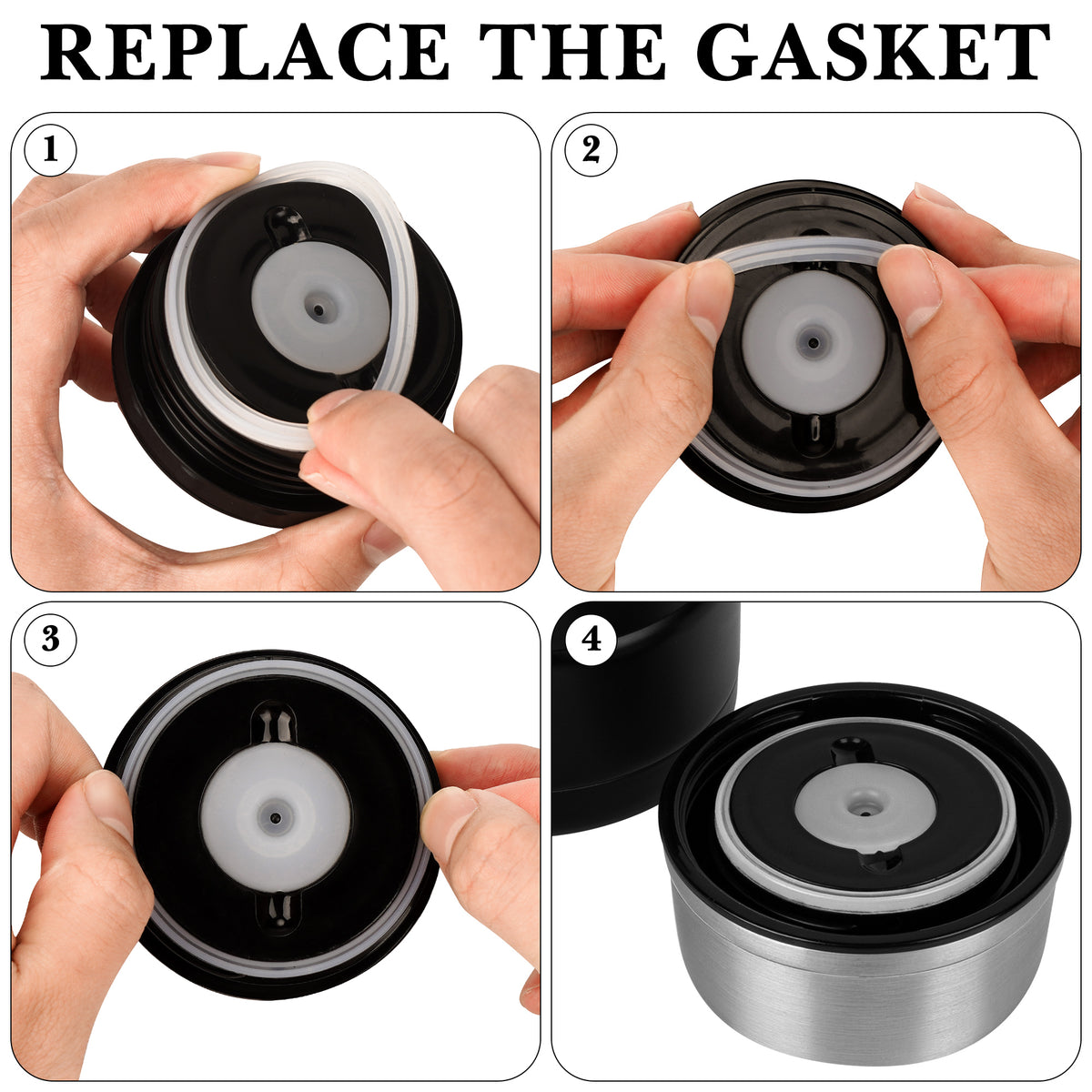 REPLACE THE GASKET

1

2

3

4