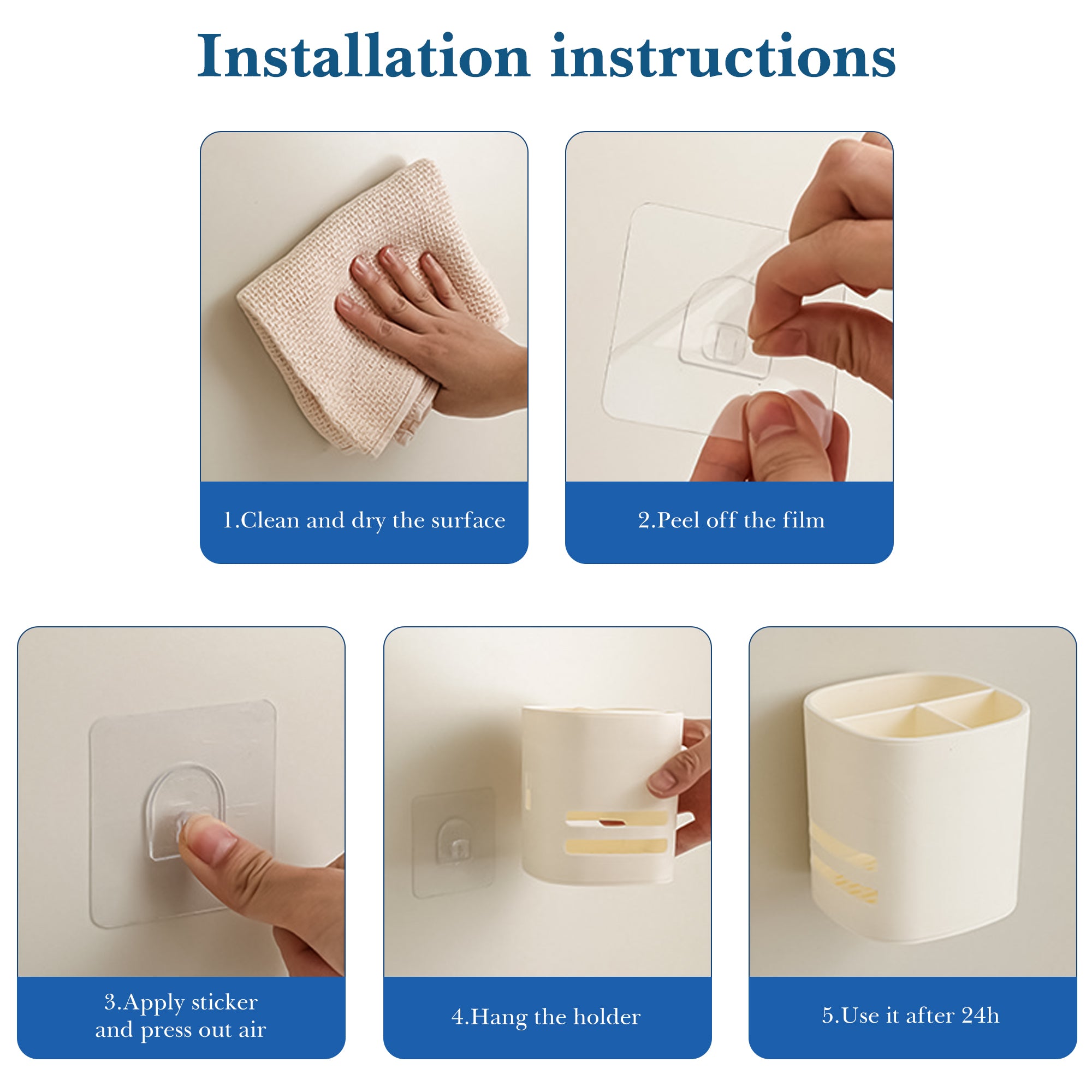 Installation instructions

1.Clean and dry the surface

2.Peel off the film

3.Apply sticker and press out air

4.Hang the holder

5.Use it after 24h