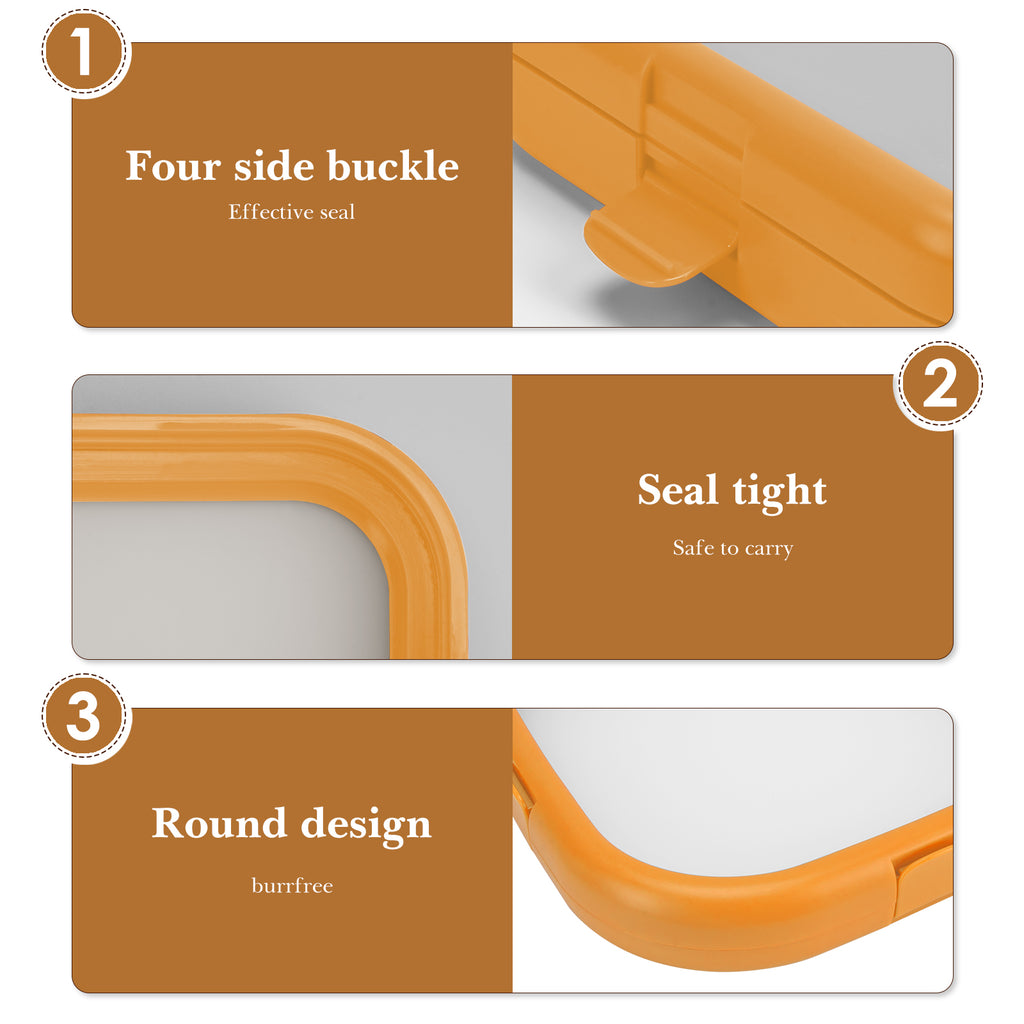 1

Four side buckle

Effective seal

2

Seal tight

Safe to carry

3

Round design

burrfree