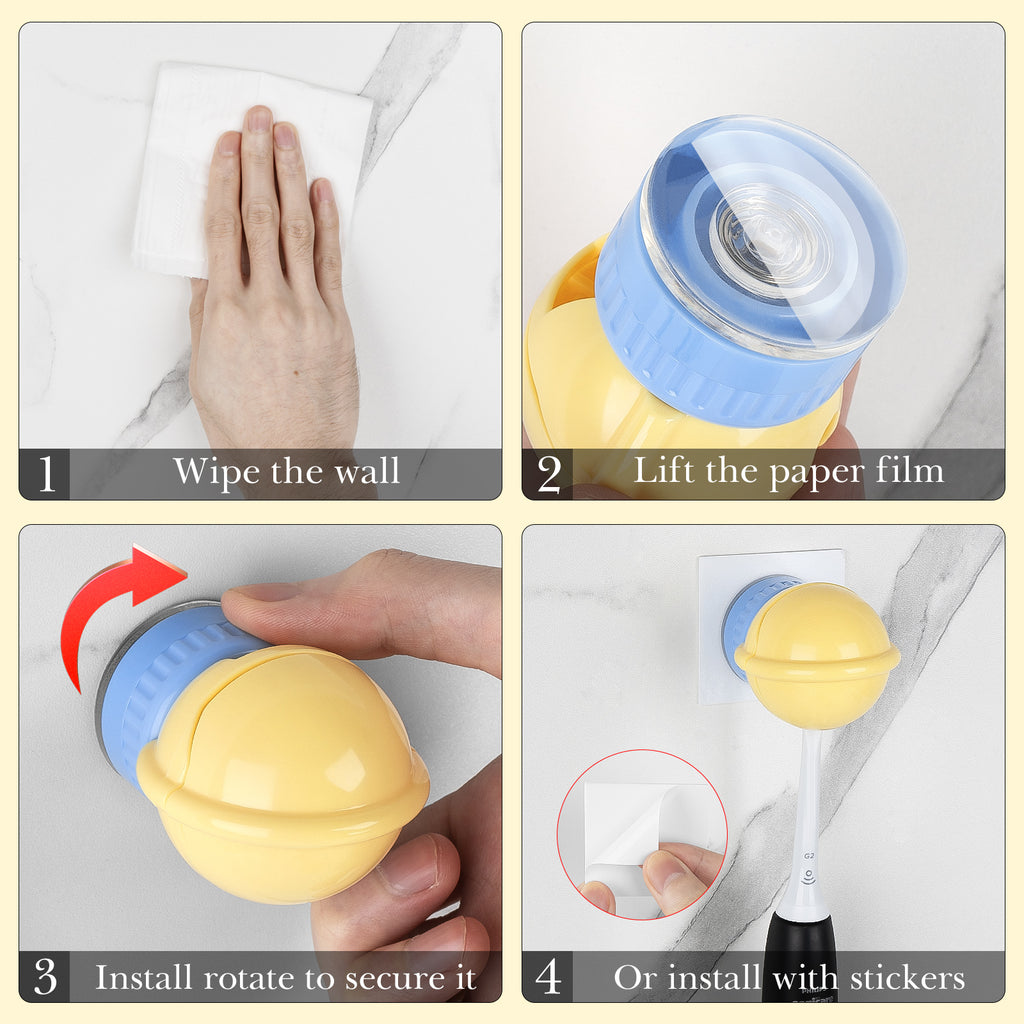 1 Wipe the wall

2 Lift the paper film

3 Install rotate to secure it

G2

4 Or install with stickers