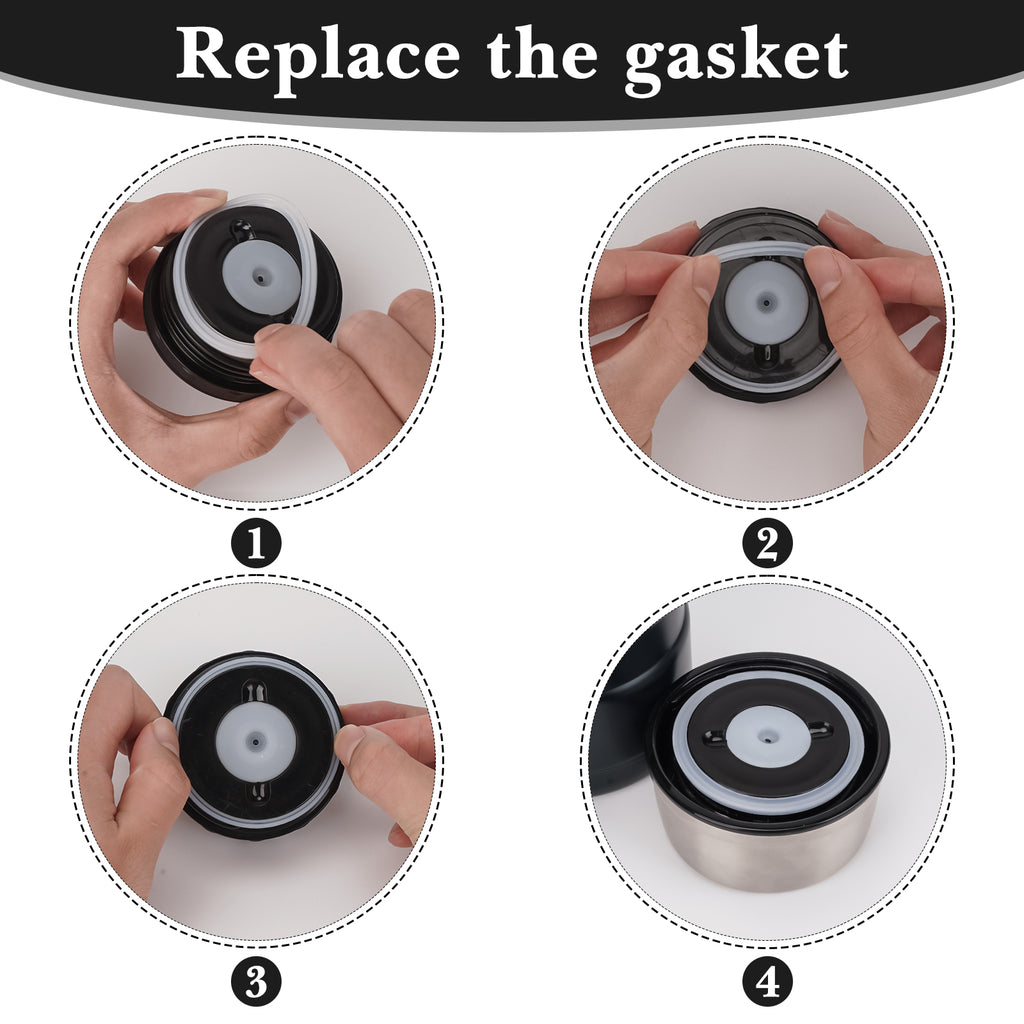 Replace the gasket

1

2

3

4