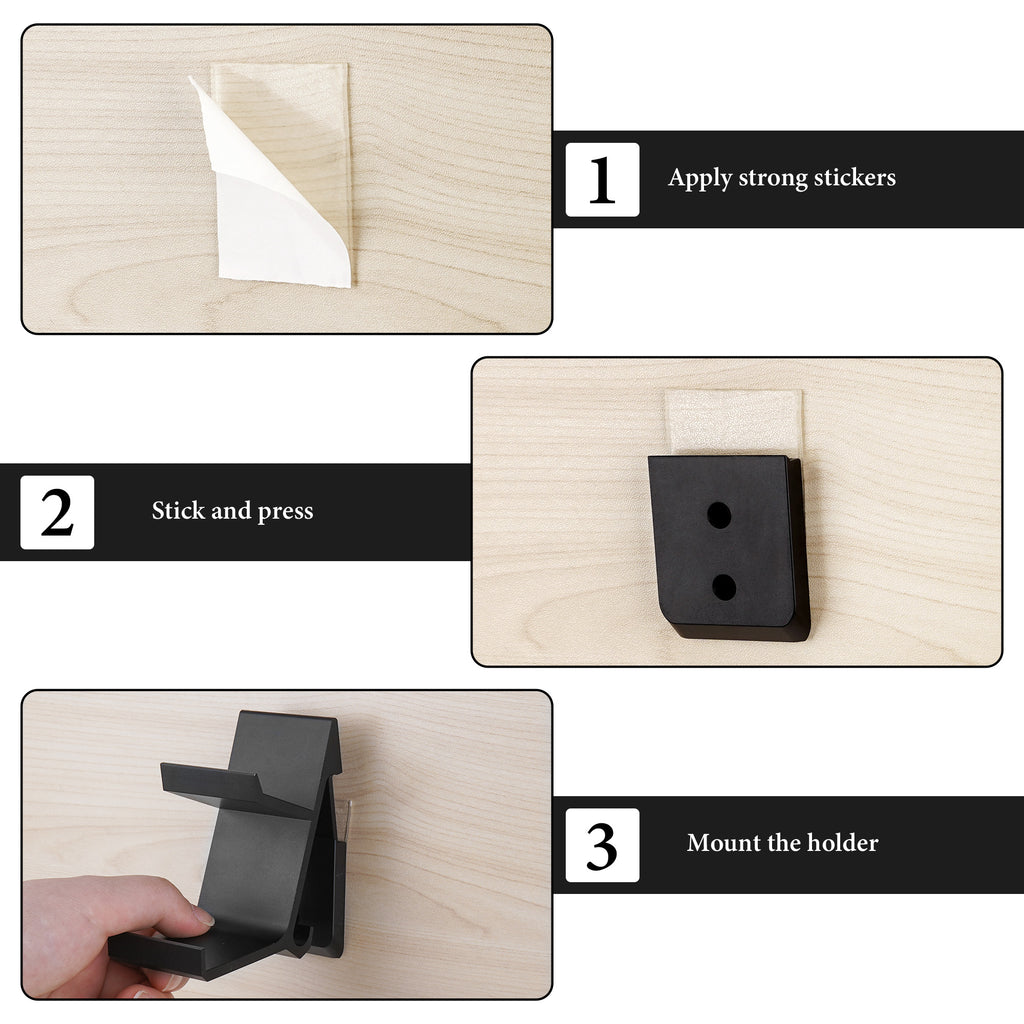 1 Apply strong stickers

2 Stick and press

3 Mount the holder