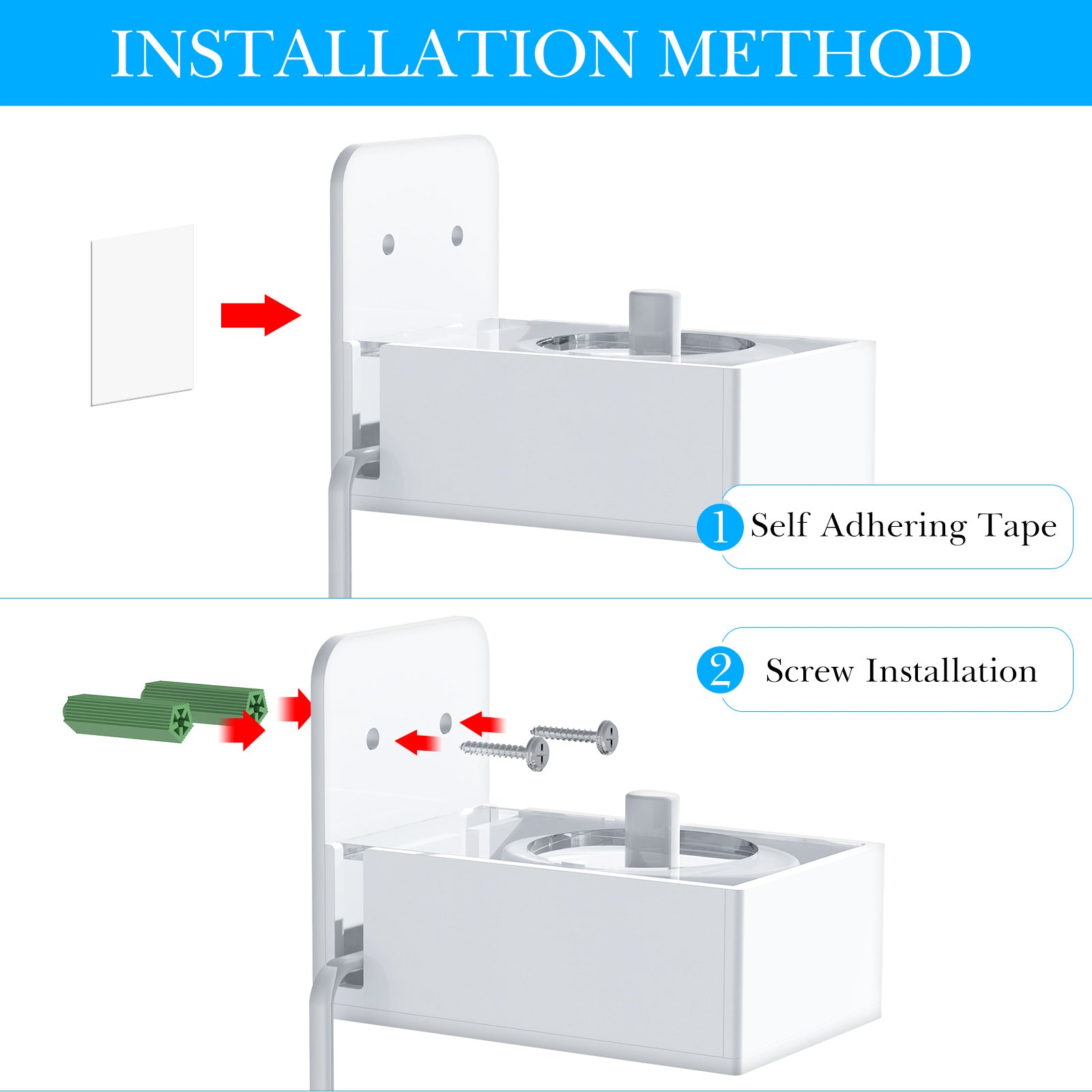 INSTALLATION METHOD

1 Self Adhering Tape

2 Screw Installation