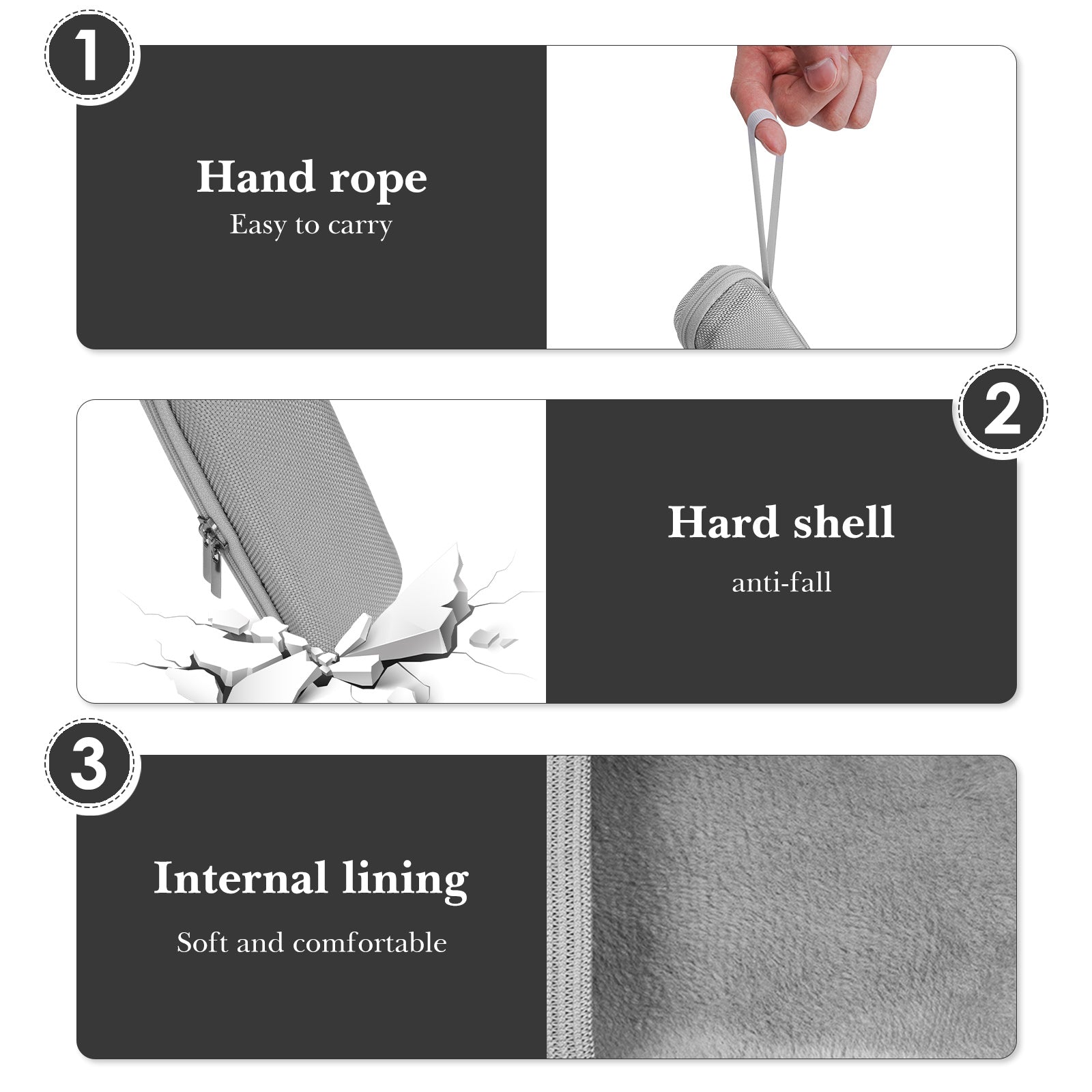 1

Hand rope

Easy to carry

2

Hard shell

anti-fall

3

Internal lining

Soft and comfortable