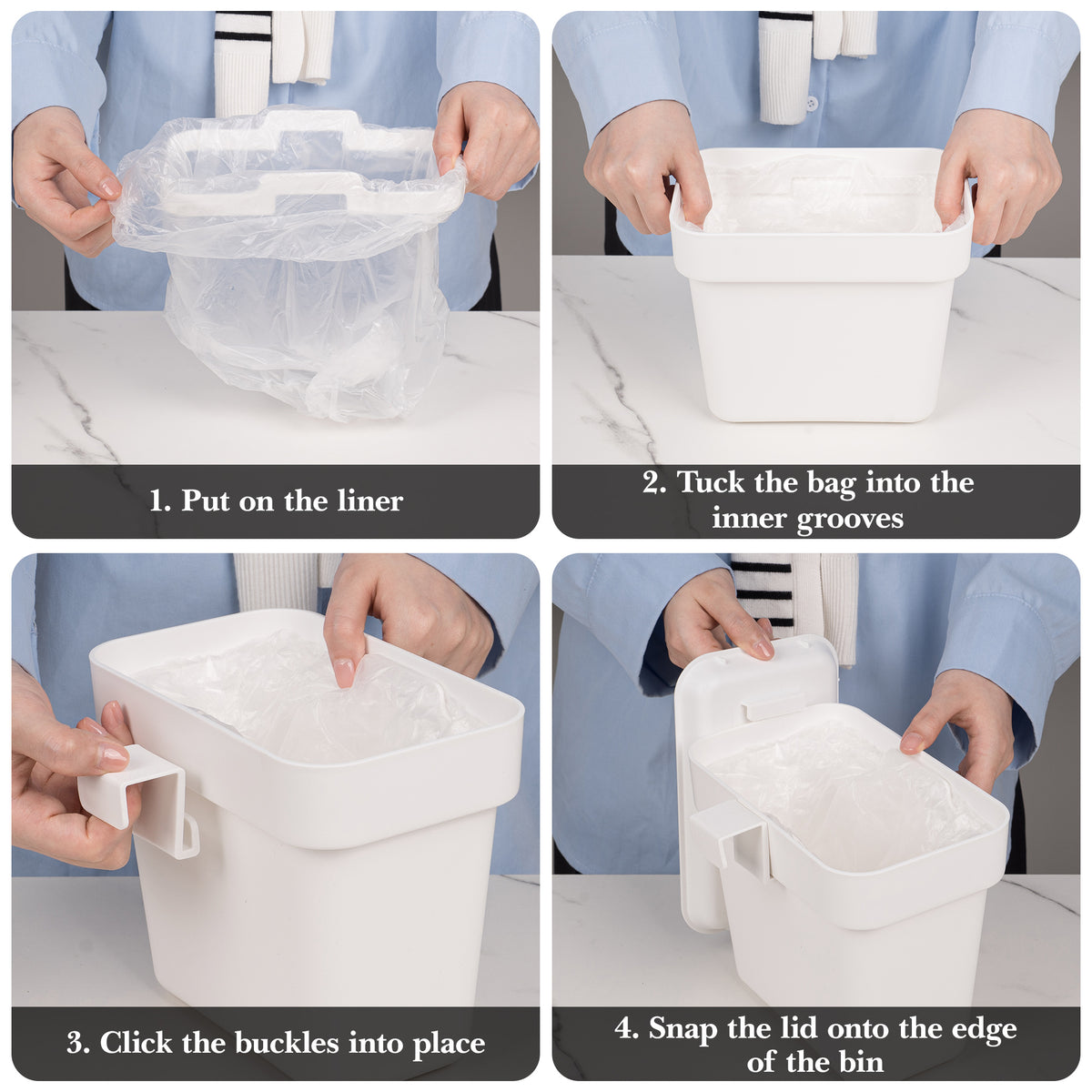 1. Put on the liner

2. Tuck the bag into the inner grooves

3. Click the buckles into place

4. Snap the lid onto the edge of the bin