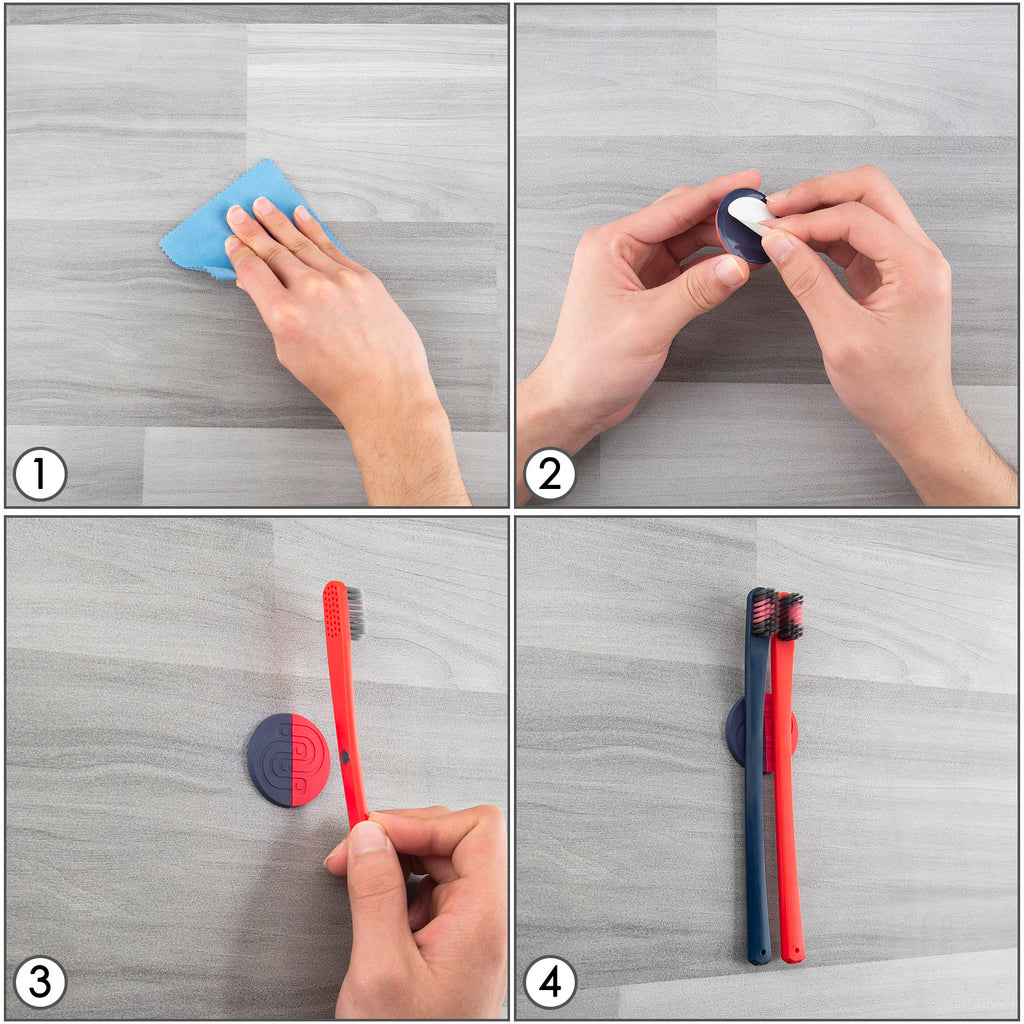 1
2
3
4