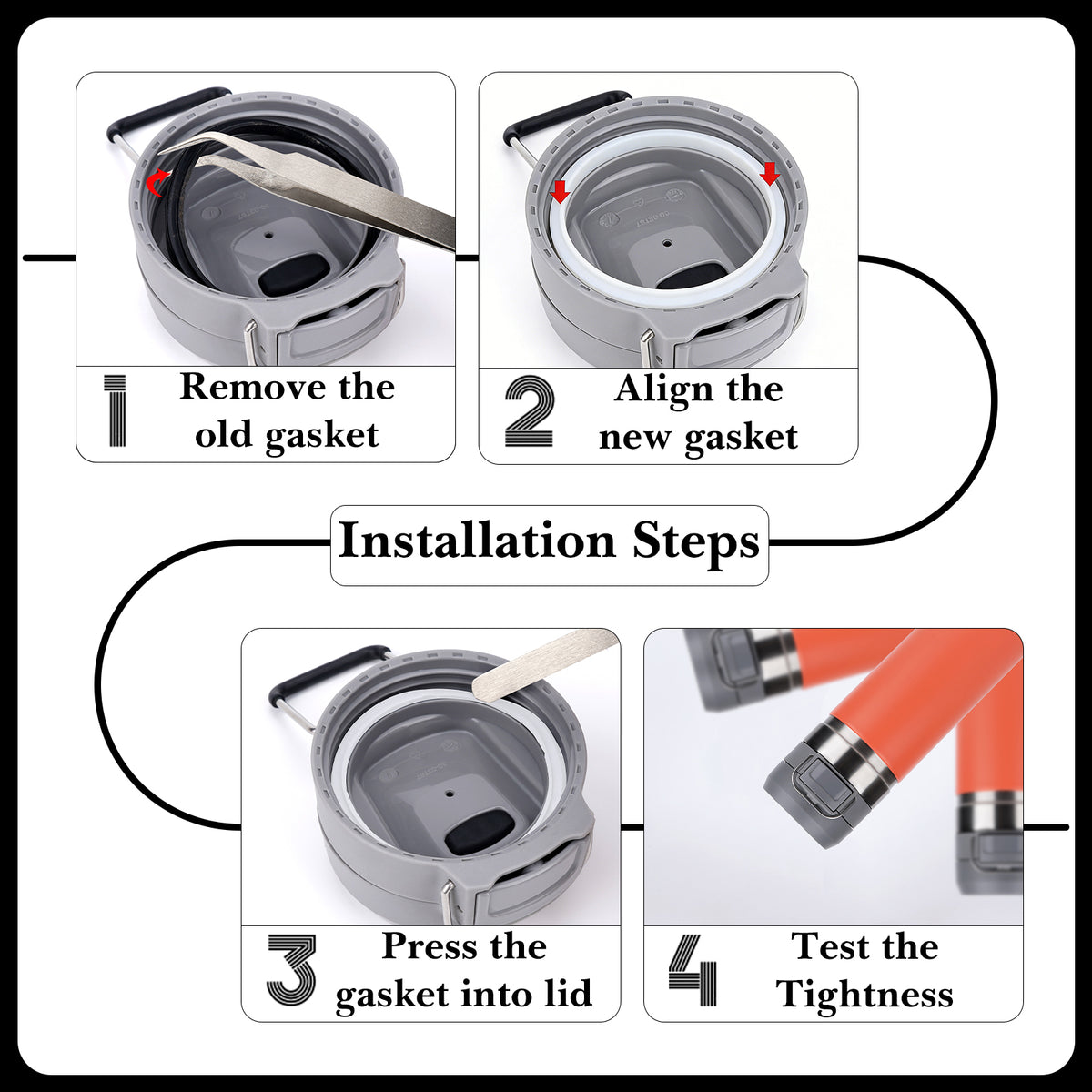 1
Remove the old gasket

2
Align the new gasket

Installation Steps

3
Press the gasket into lid

4
Test the Tightness