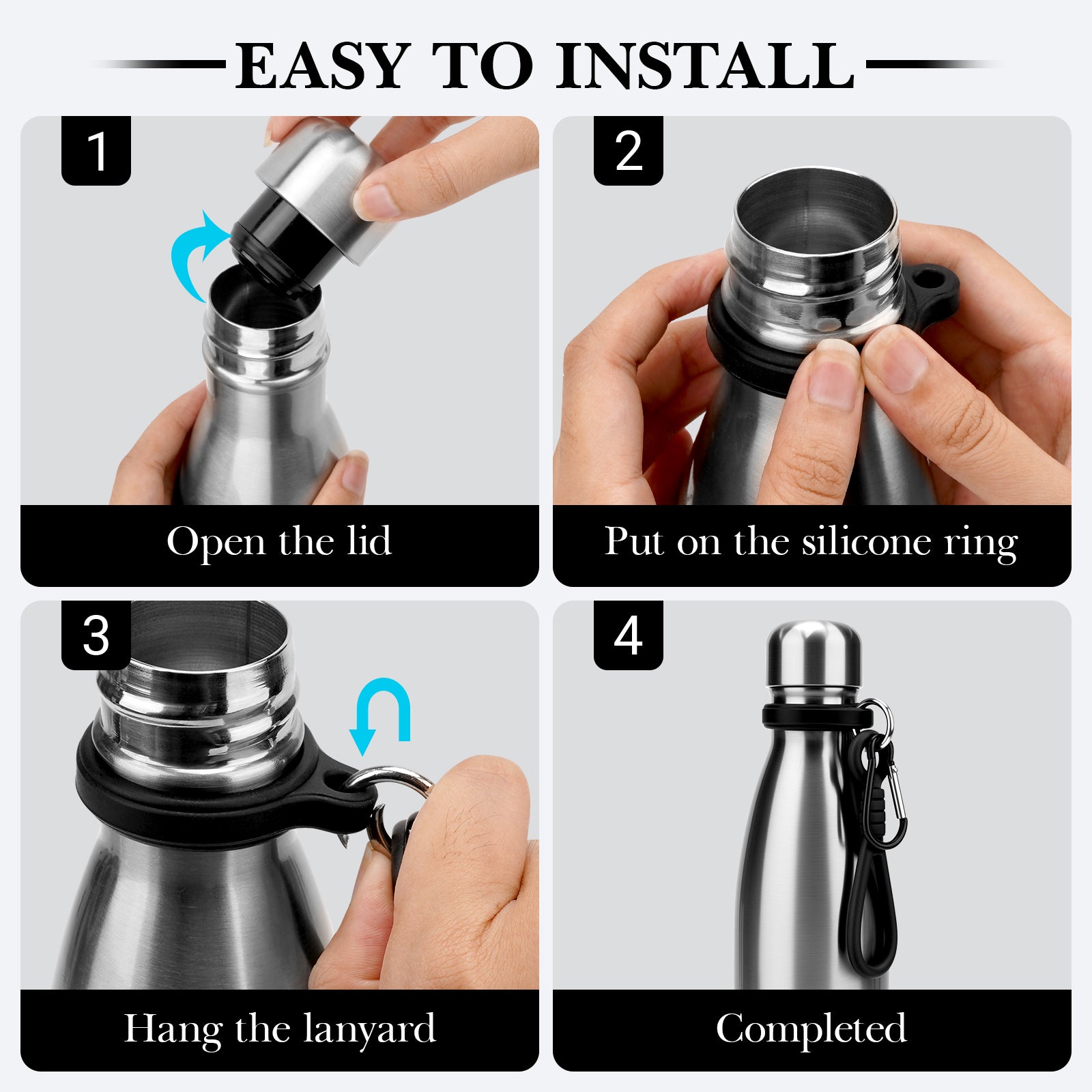 EASY TO INSTALL

1

Open the lid

2

Put on the silicone ring

3

Hang the lanyard

4

Completed