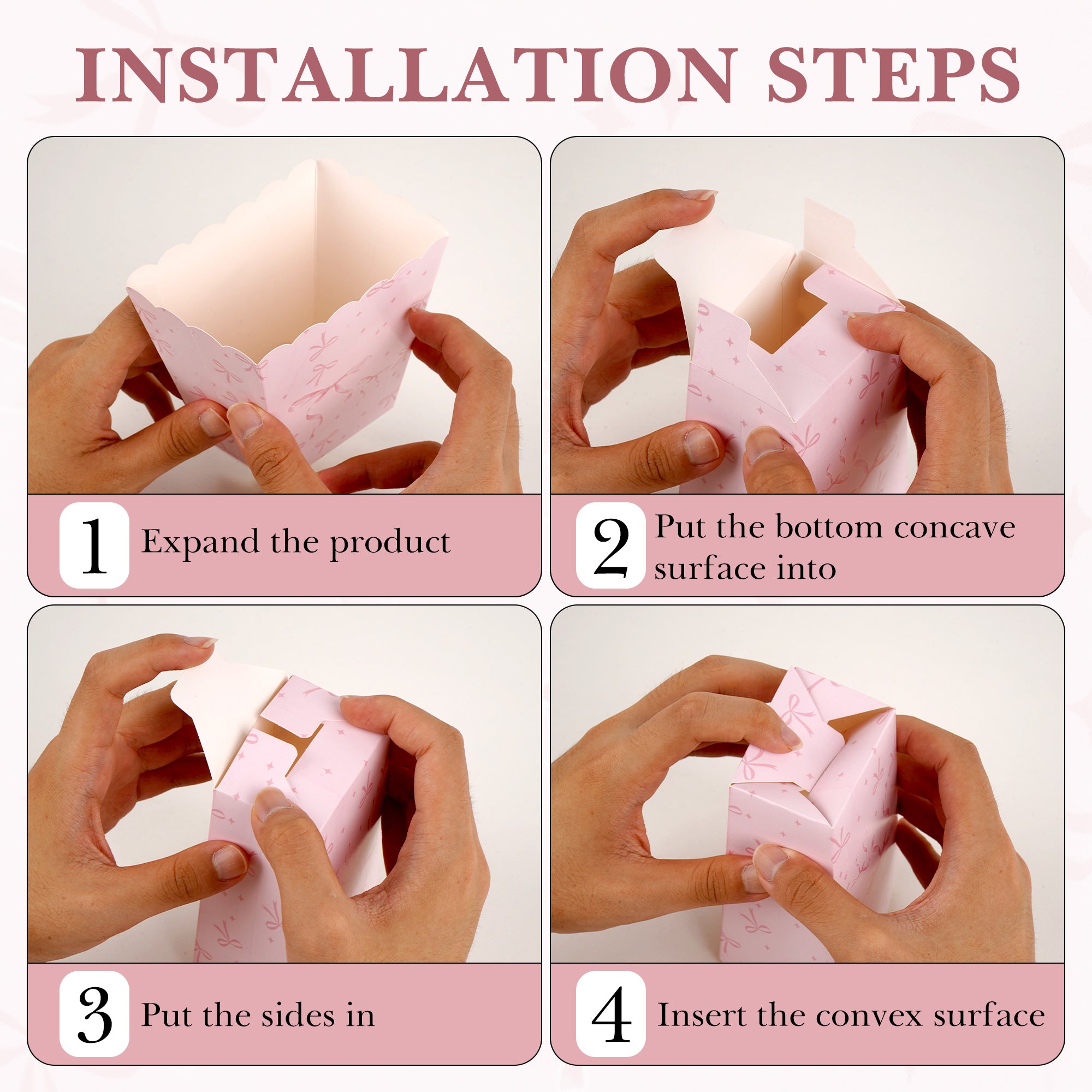 INSTALLATION STEPS

1 Expand the product

2 Put the bottom concave surface into

3 Put the sides in

4 Insert the convex surface