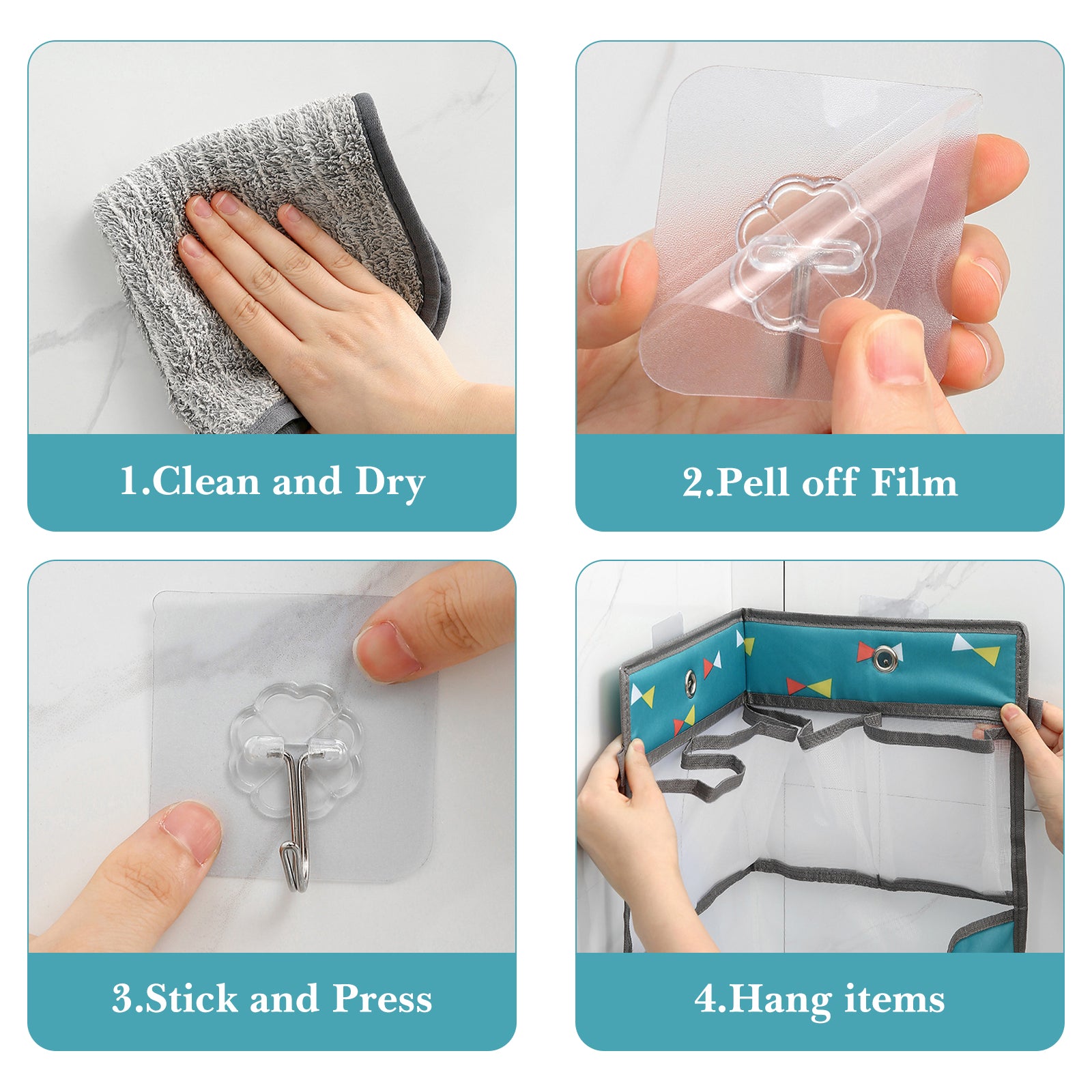 1.Clean and Dry

2.Pell off Film

3.Stick and Press

4.Hang items