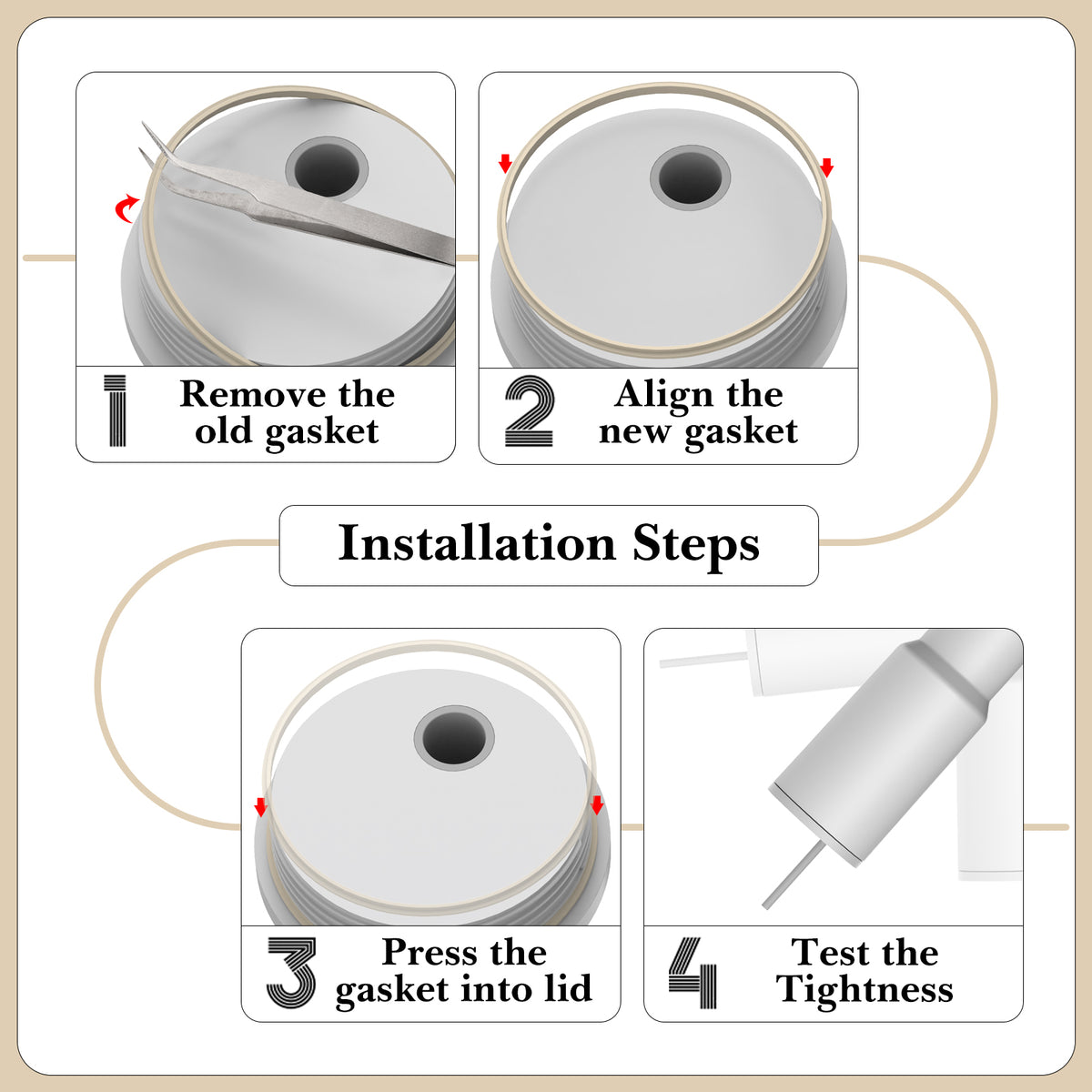 1 Remove the old gasket

2 Align the new gasket

Installation Steps

3 Press the gasket into lid

4 Test the Tightness